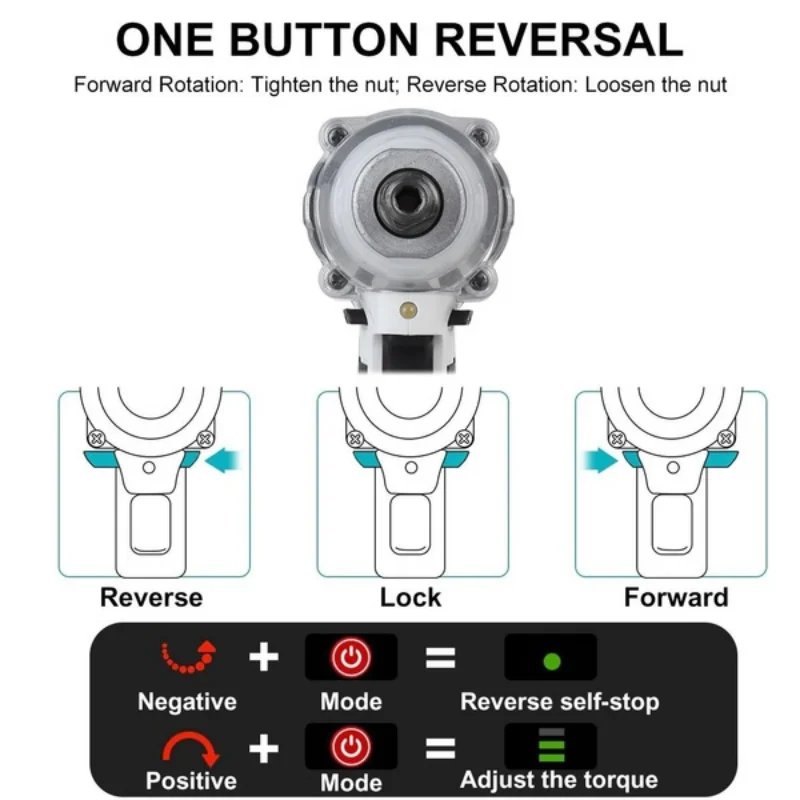 ONE BUTTON REVERSAL

Forward Rotation: Tighten the nut; Reverse Rotation: Loosen the nut

Reverse

Lock

Forward

+ = 

Negative Mode Reverse self-stop

+ =

Positive Mode Adjust the torque