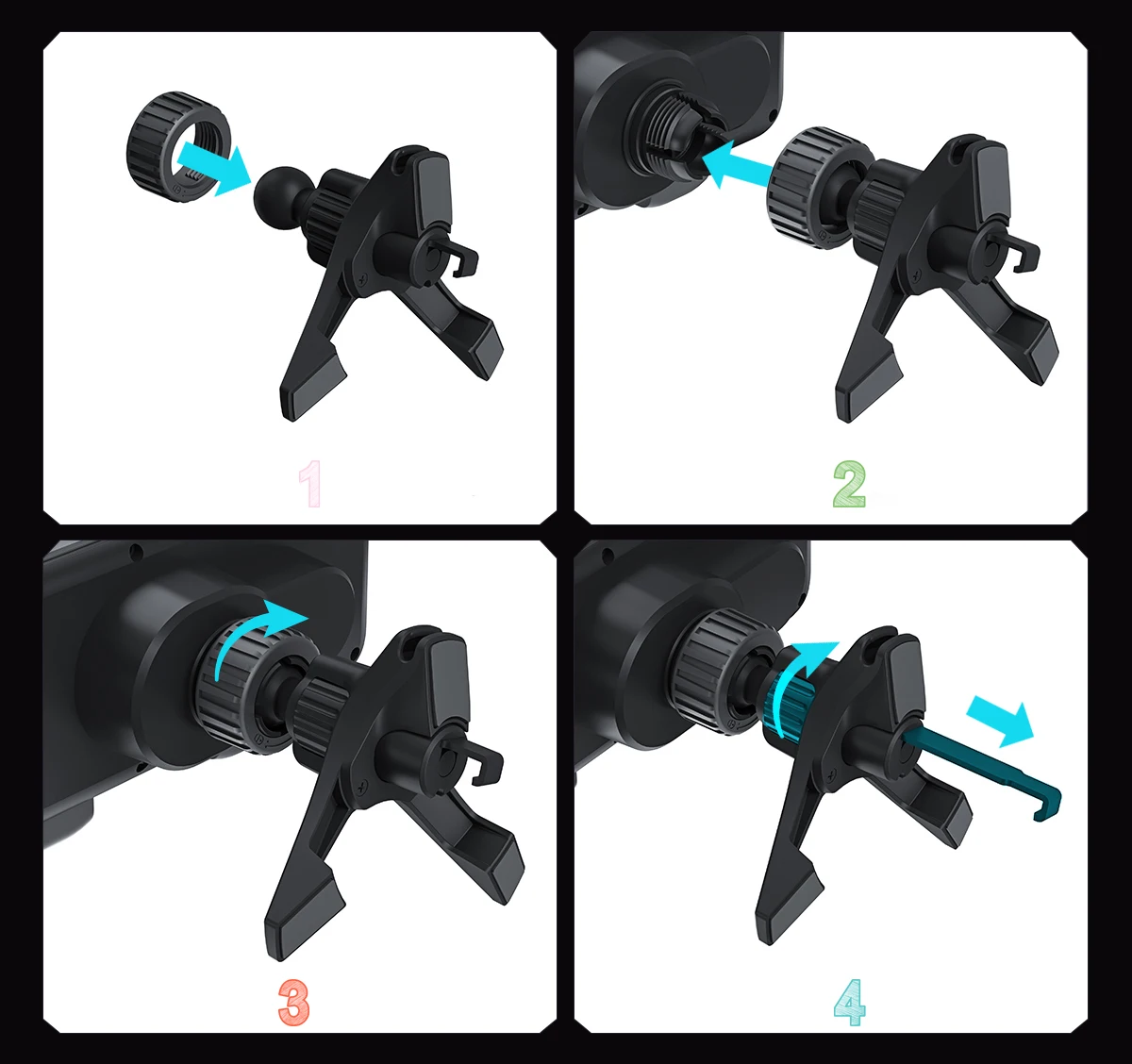 1

2

3

4