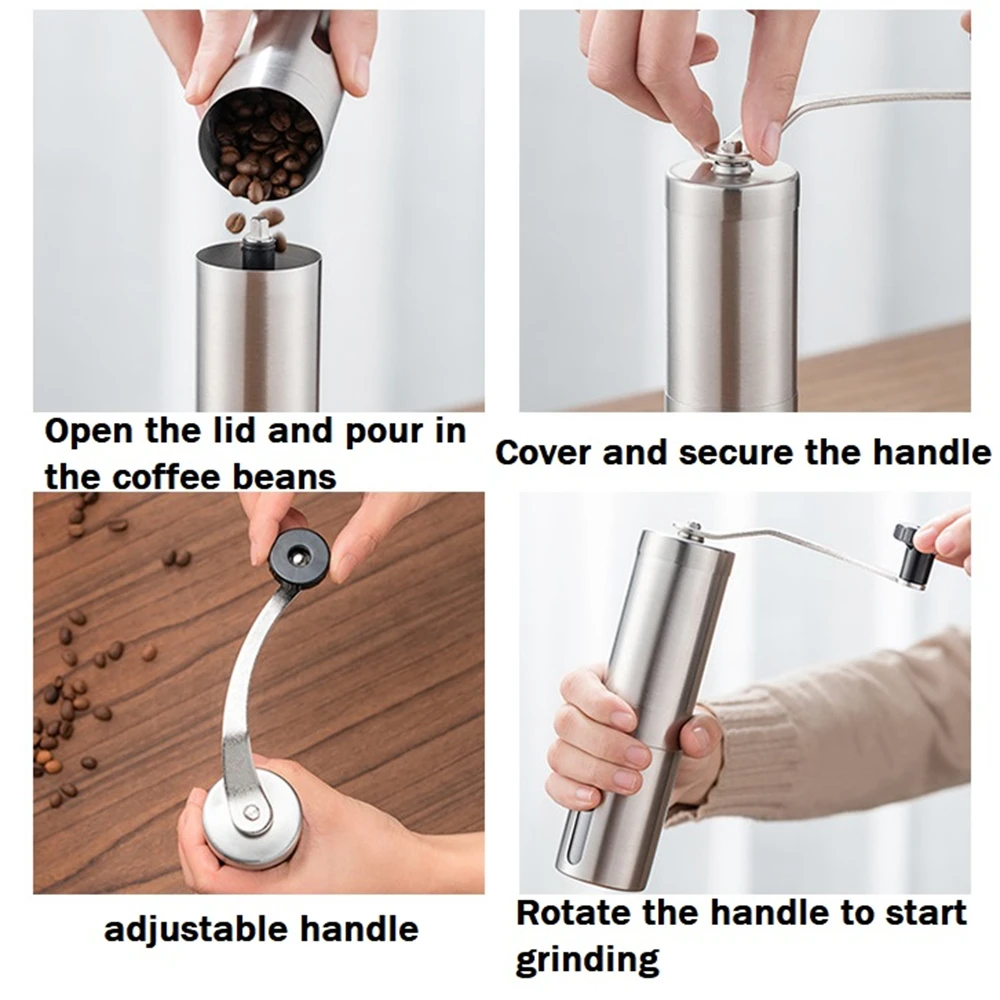 Open the lid and pour in the coffee beans

Cover and secure the handle

adjustable handle

Rotate the handle to start grinding