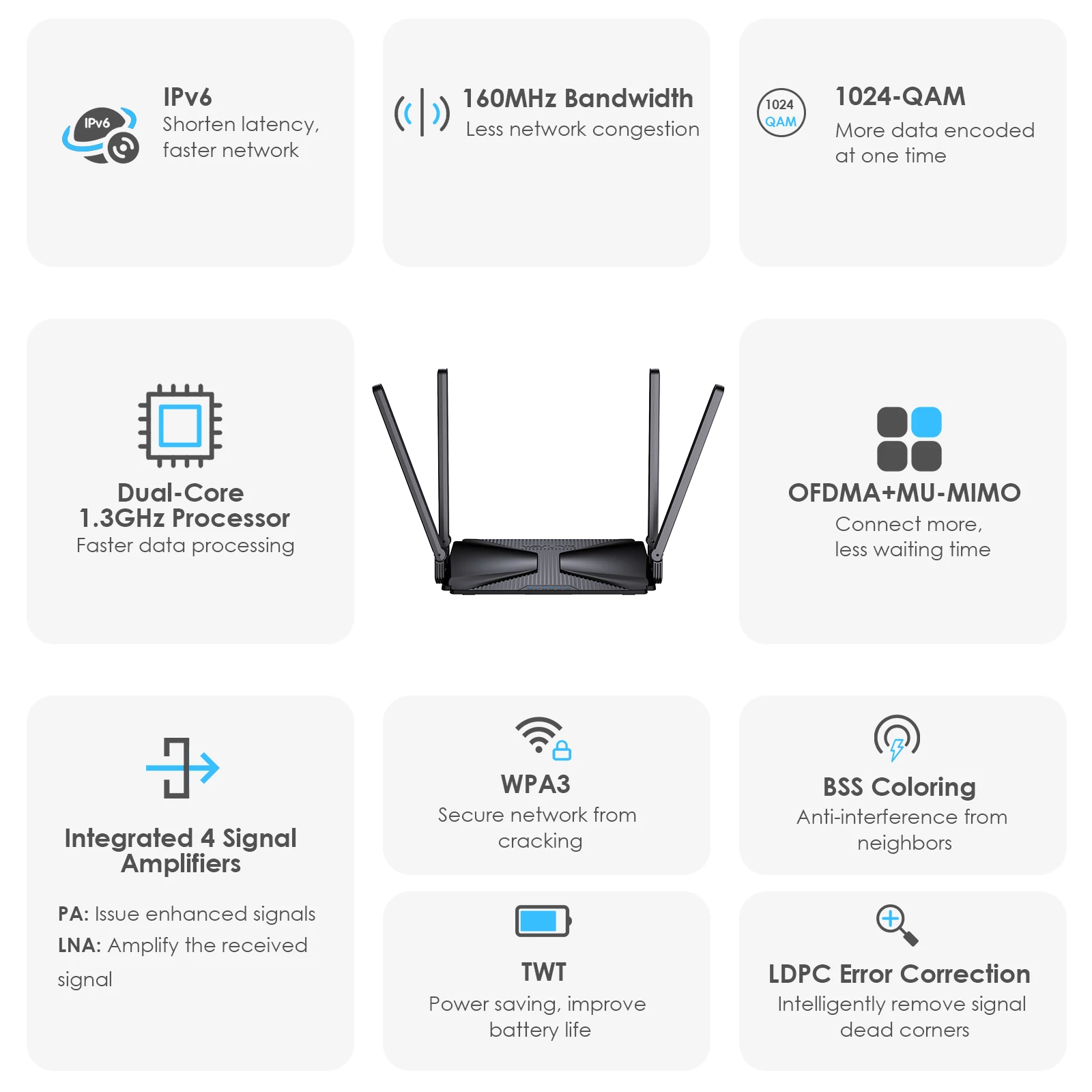 IPv6

IPv6
Shorten latency, faster network

160MHz Bandwidth
Less network congestion

1024 QAM

1024-QAM
More data encoded at one time

Dual-Core
1.3GHz Processor
Faster data processing

OFDMA+MU-MIMO
Connect more, less waiting time

Integrated 4 Signal Amplifiers

PA: Issue enhanced signals
LNA: Amplify the received signal

WPA3
Secure network from cracking

BSS Coloring
Anti-interference from neighbors

TWT
Power saving, improve battery life

LDPC Error Correction
Intelligently remove signal dead corners