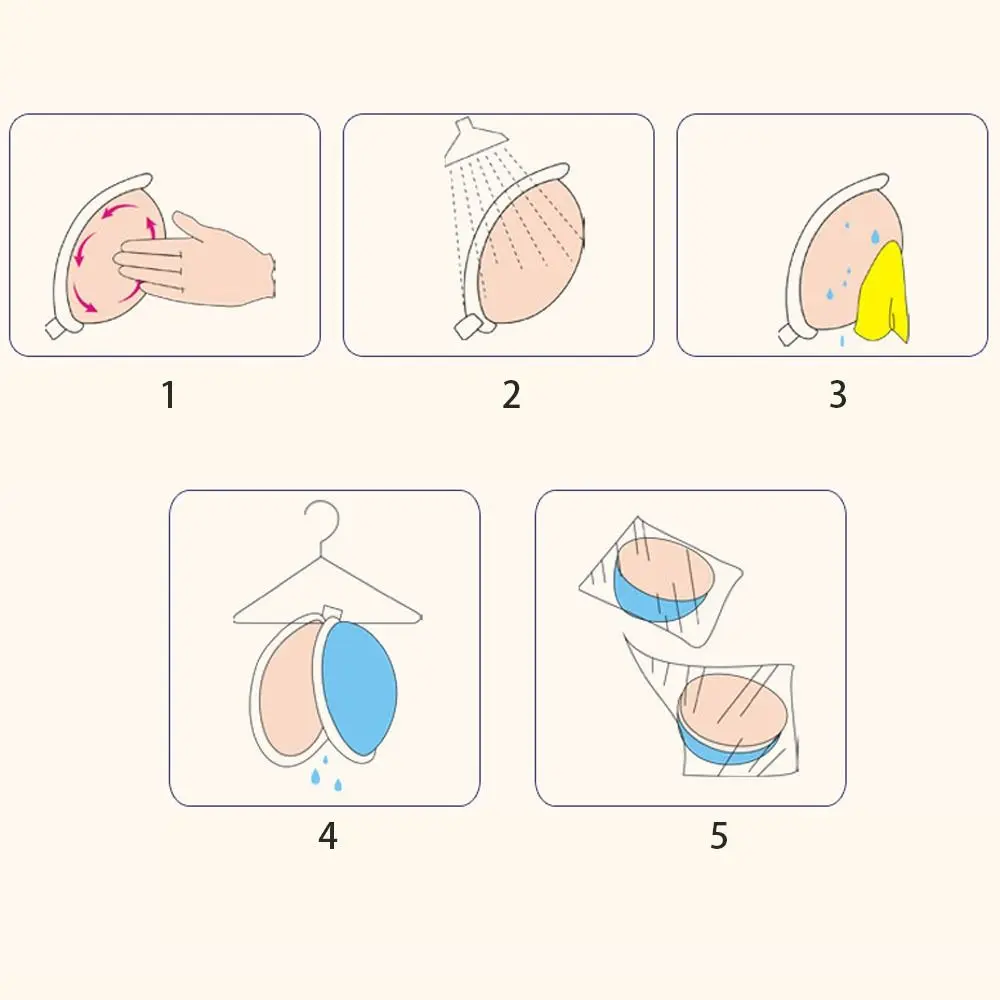 1

2

3

4

5