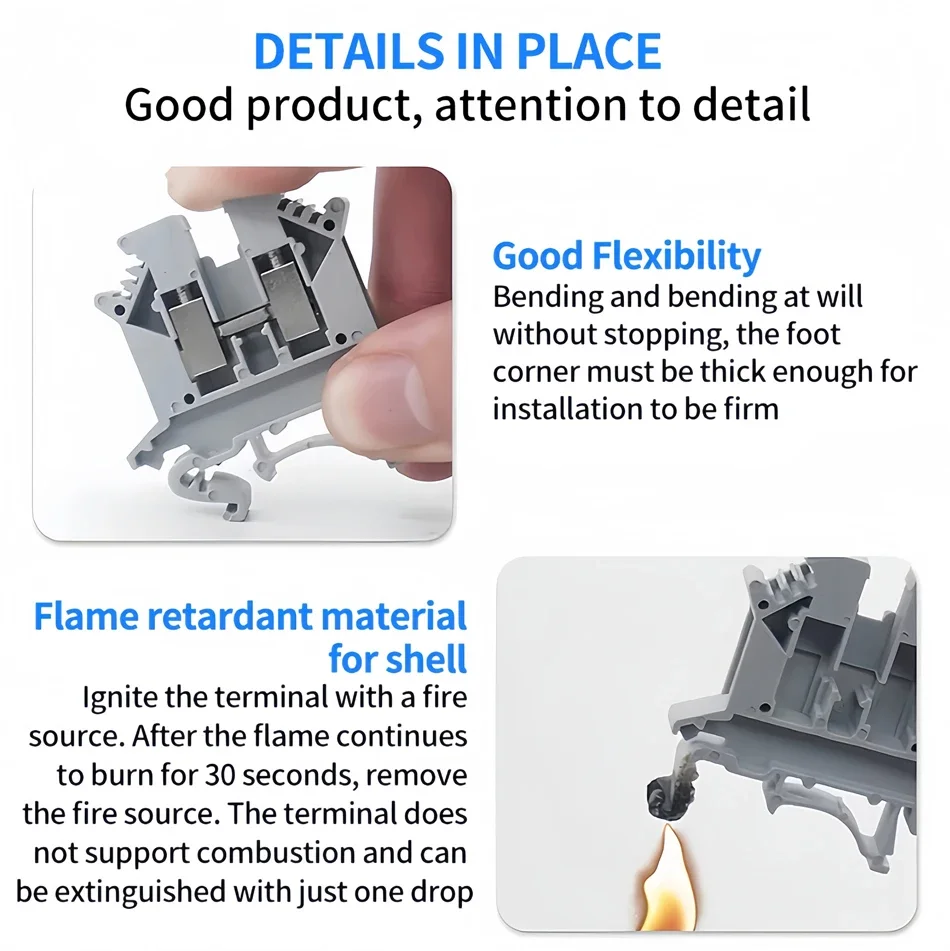 DETAILS IN PLACE
Good product, attention to detail

Good Flexibility
Bending and bending at will without stopping, the foot corner must be thick enough for installation to be firm

Flame retardant material for shell
Ignite the terminal with a fire source. After the flame continues to burn for 30 seconds, remove the fire source. The terminal does not support combustion and can be extinguished with just one drop