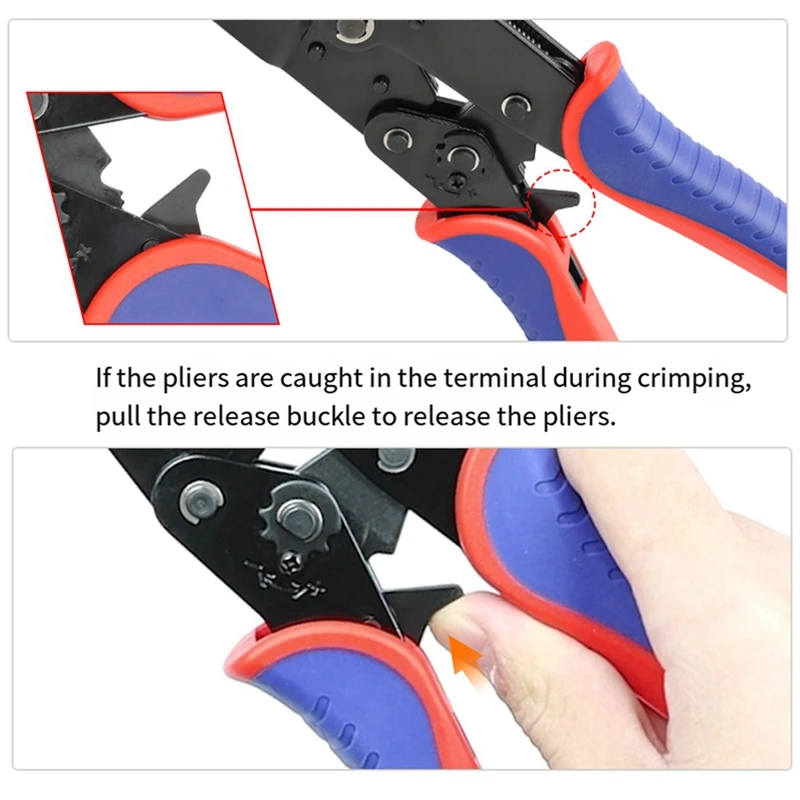 If the pliers are caught in the terminal during crimping, pull the release buckle to release the pliers.