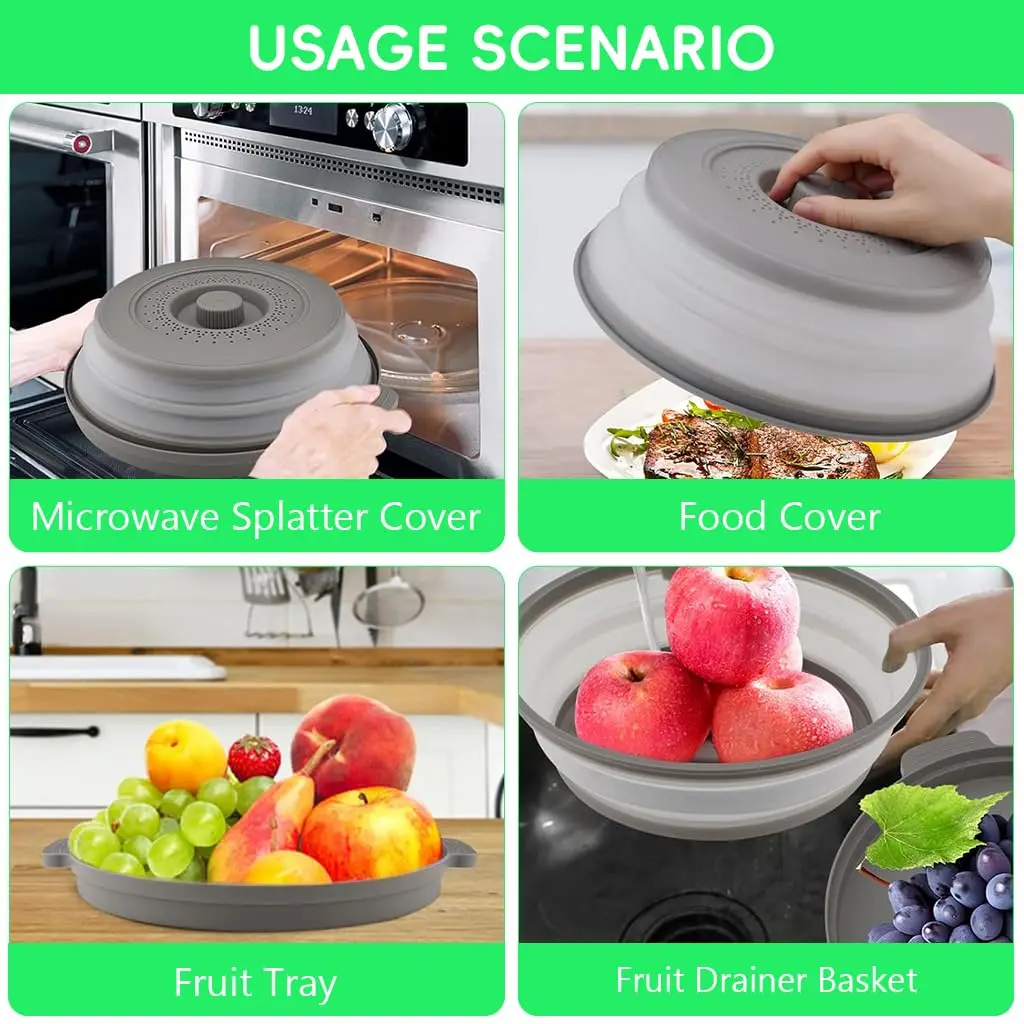 USAGE SCENARIO

13:24

Microwave Splatter Cover

Food Cover

Fruit Tray

Fruit Drainer Basket