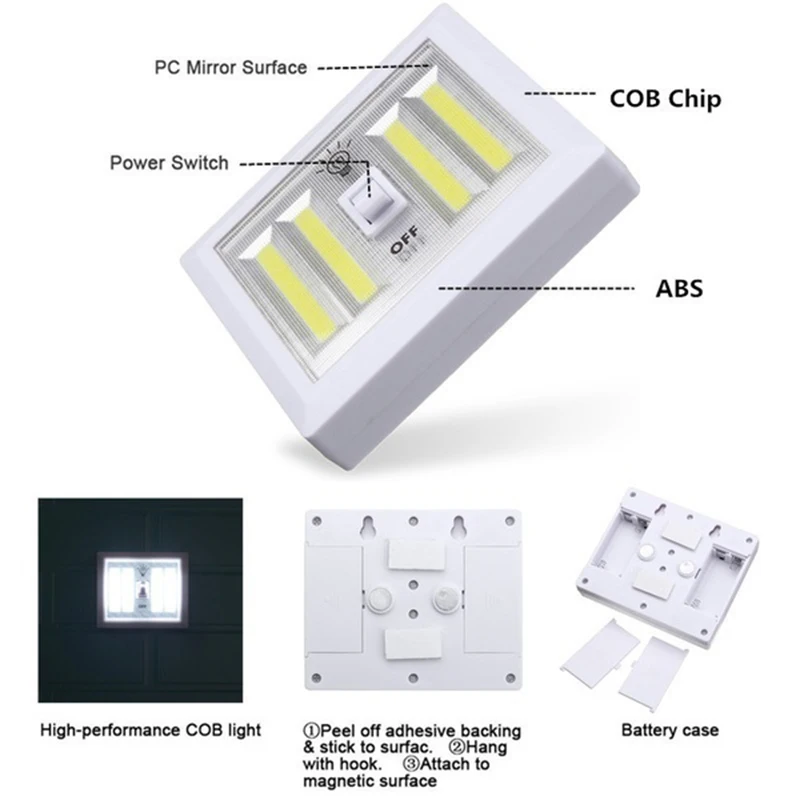 PC Mirror Surface

COB Chip

Power Switch

OFF

ABS

High-performance COB light

①Peel off adhesive backing & stick to surfac. ②Hang with hook. ③Attach to magnetic surface

Battery case