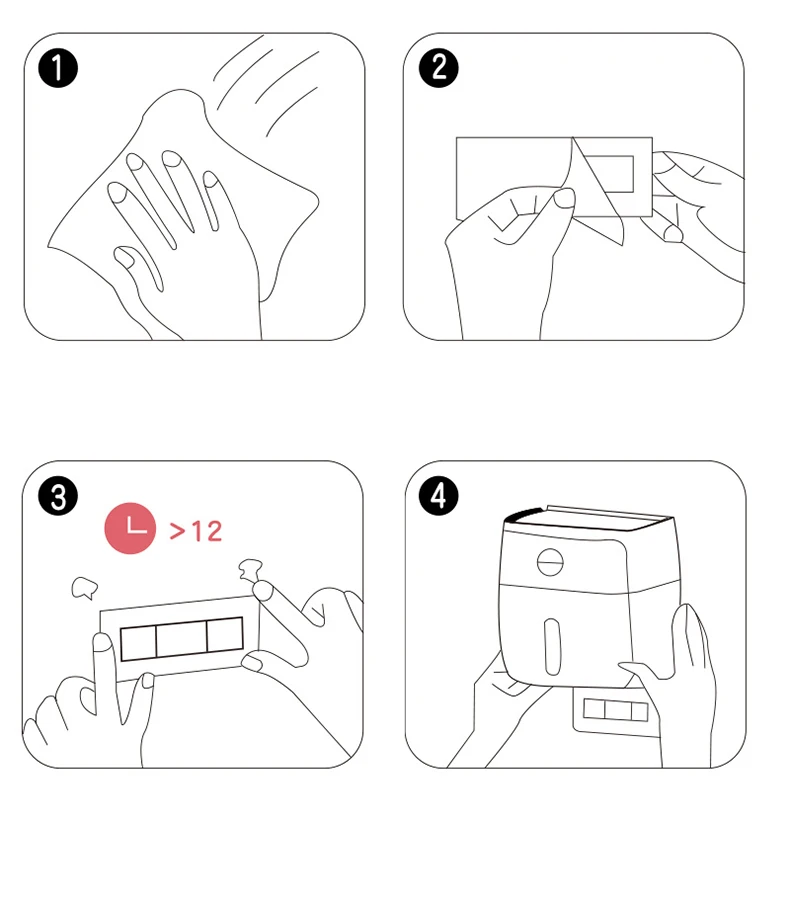 1

2

3

>12

4