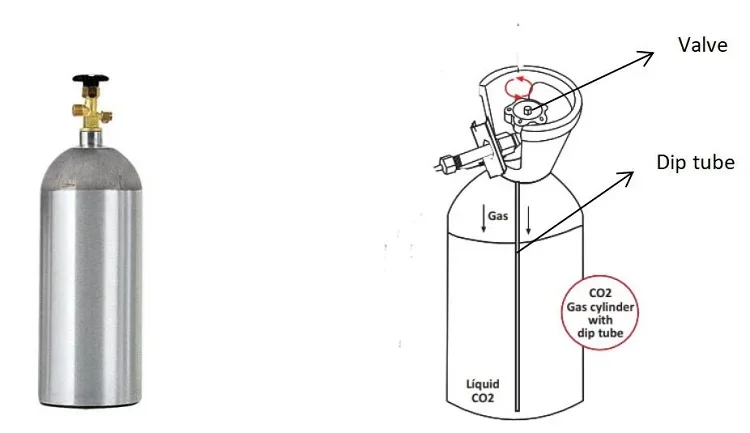 Valve

Dip tube

Gas

CO2
Gas cylinder
with
dip tube

Líquid
CO2