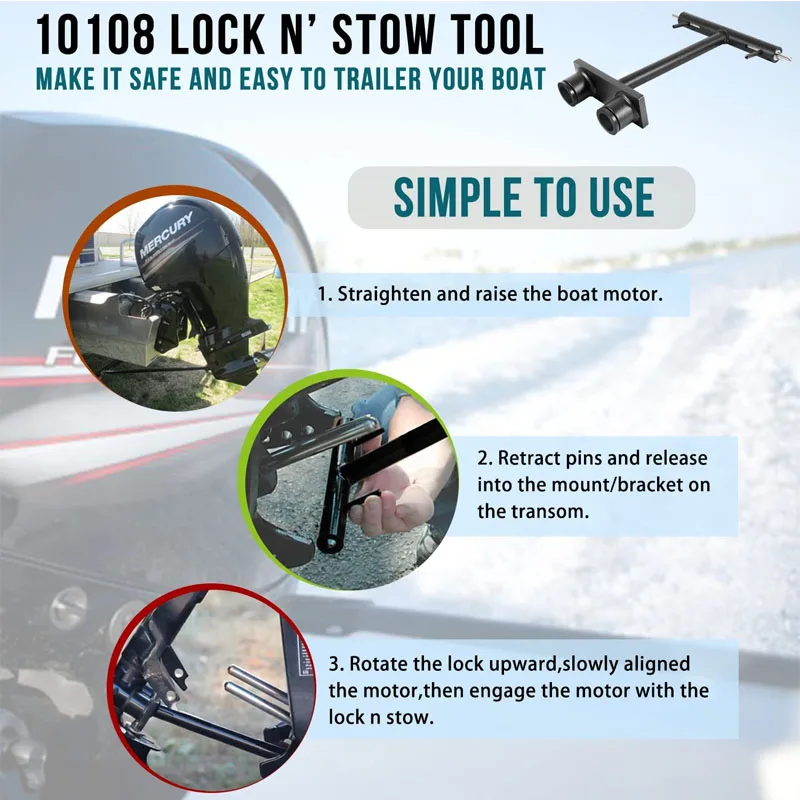 10108 LOCK N' STOW TOOL
MAKE IT SAFE AND EASY TO TRAILER YOUR BOAT

SIMPLE TO USE

MERCURY

1. Straighten and raise the boat motor.

2. Retract pins and release into the mount/bracket on the transom.

3. Rotate the lock upward,slowly aligned the motor,then engage the motor with the lock n stow.