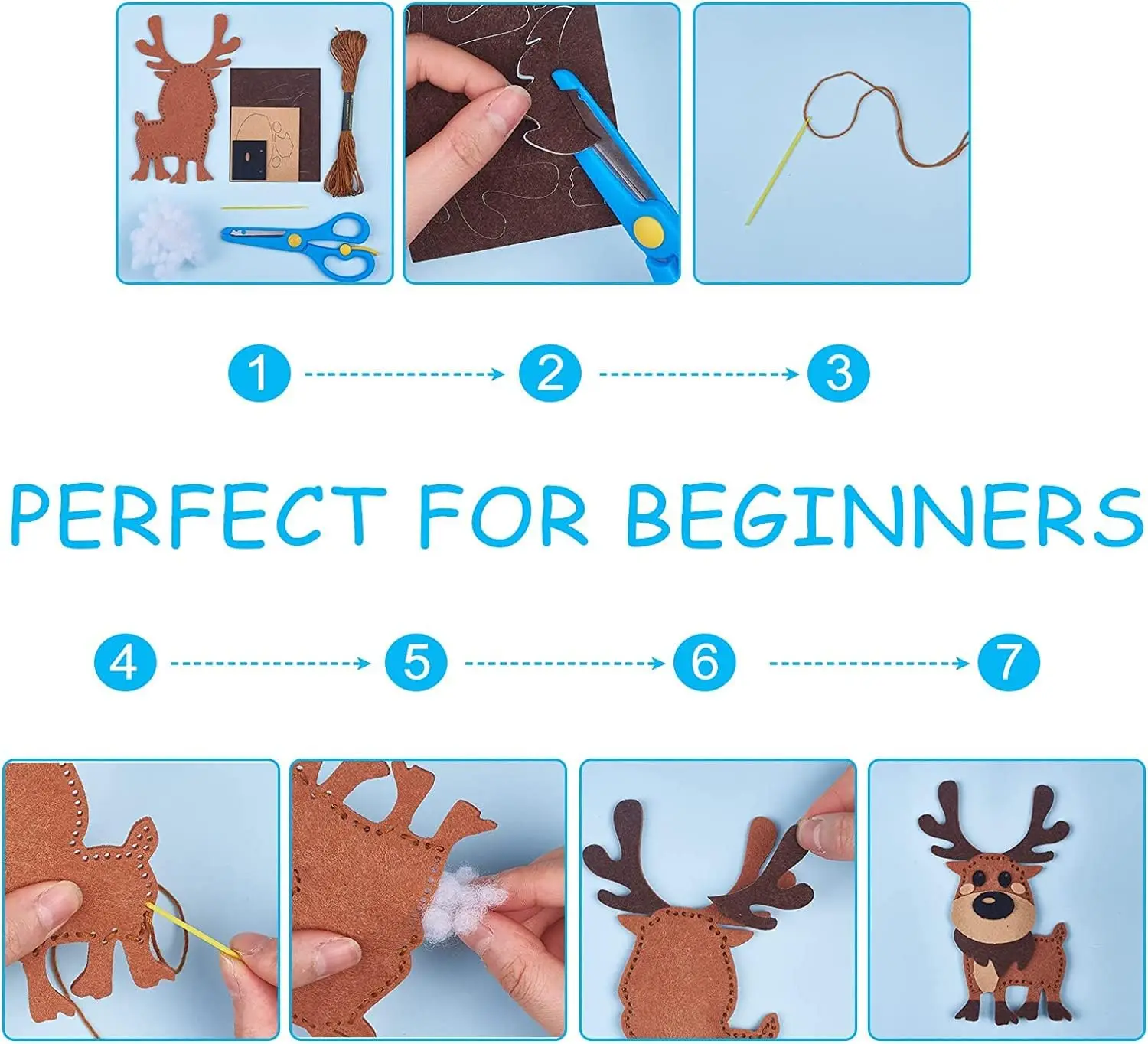 1
2
3

PERFECT FOR BEGINNERS

4
5
6
7