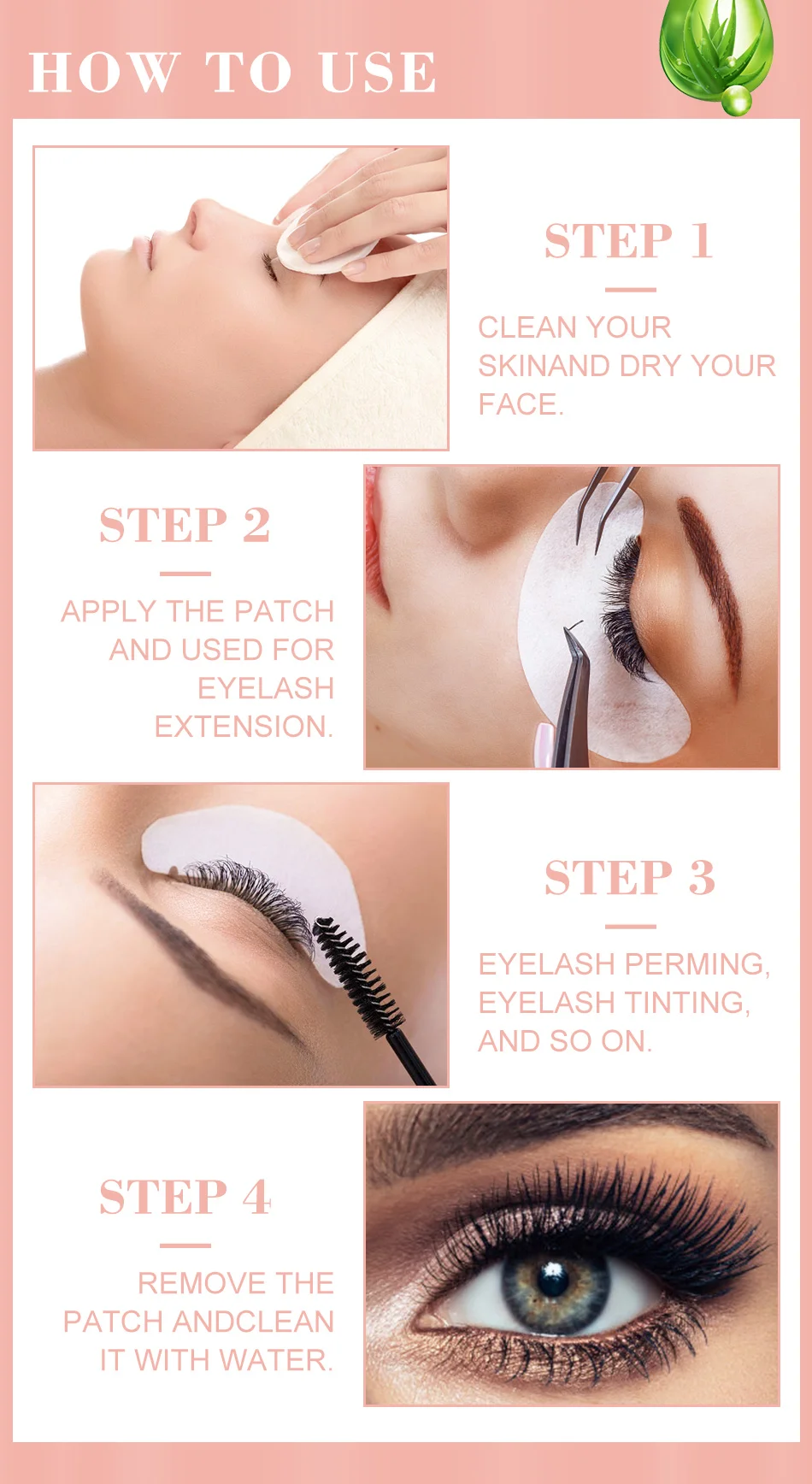 HOW TO USE

STEP 1

CLEAN YOUR SKINAND DRY YOUR FACE.

STEP 2

APPLY THE PATCH AND USED FOR EYELASH EXTENSION.

STEP 3

EYELASH PERMING, EYELASH TINTING, AND SO ON.

STEP 4

REMOVE THE PATCH ANDCLEAN IT WITH WATER.