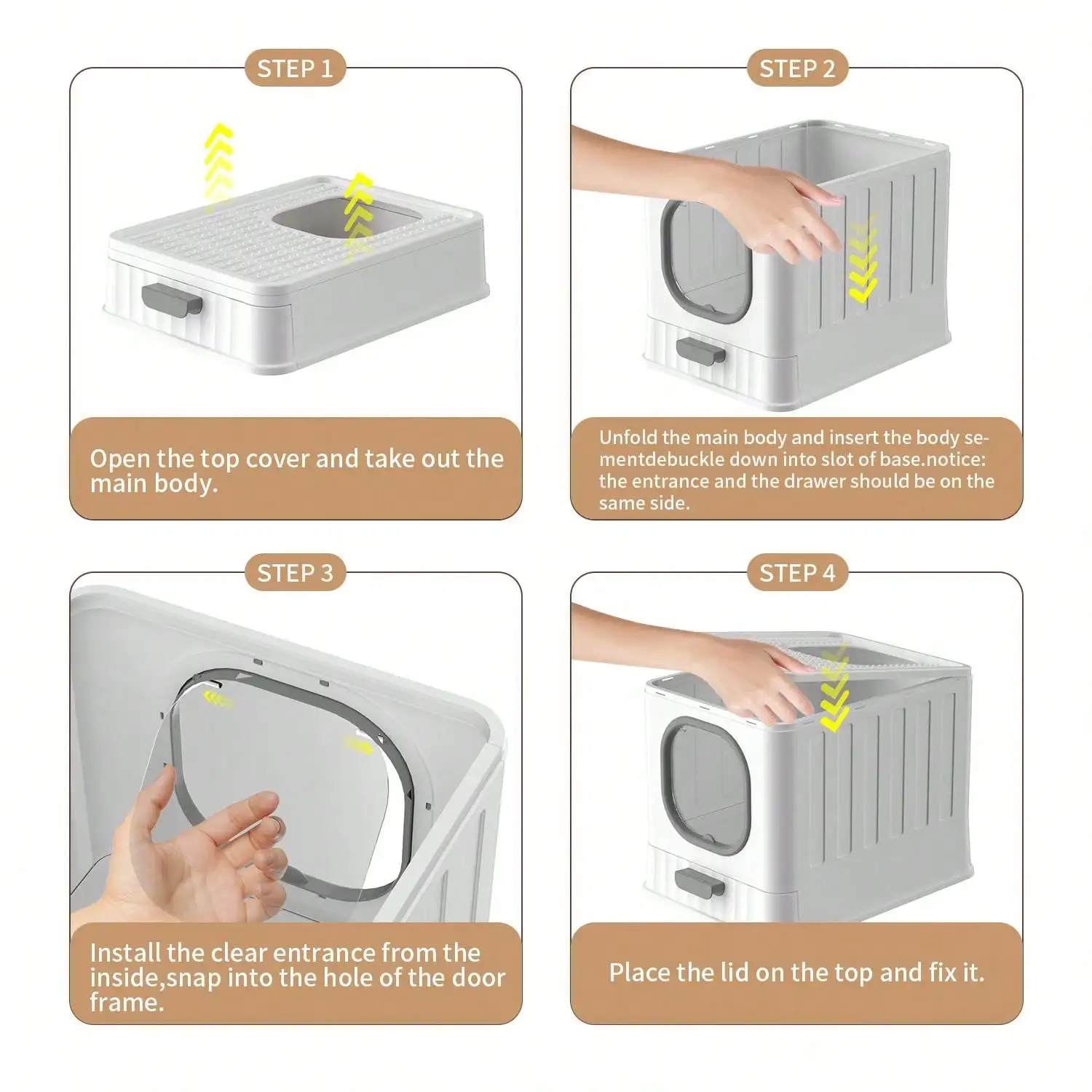 STEP 1

Open the top cover and take out the main body.

STEP 2

Unfold the main body and insert the body sementdebuckle down into slot of base.notice: the entrance and the drawer should be on the same side.

STEP 3

Install the clear entrance from the inside,snap into the hole of the door frame.

STEP 4

Place the lid on the top and fix it.