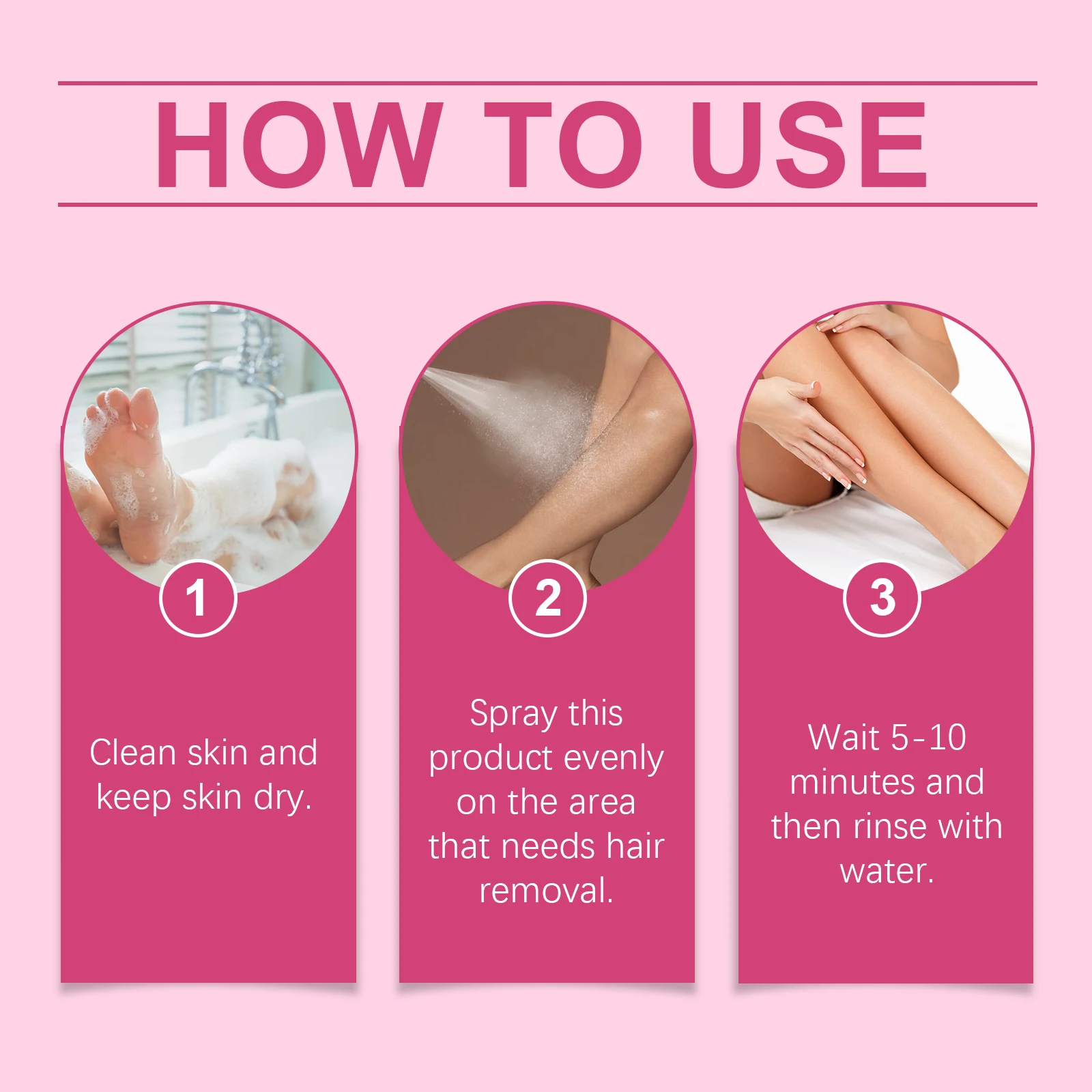 HOW TO USE

1

Clean skin and keep skin dry.

2

Spray this product evenly on the area that needs hair removal.

3

Wait 5-10 minutes and then rinse with water.