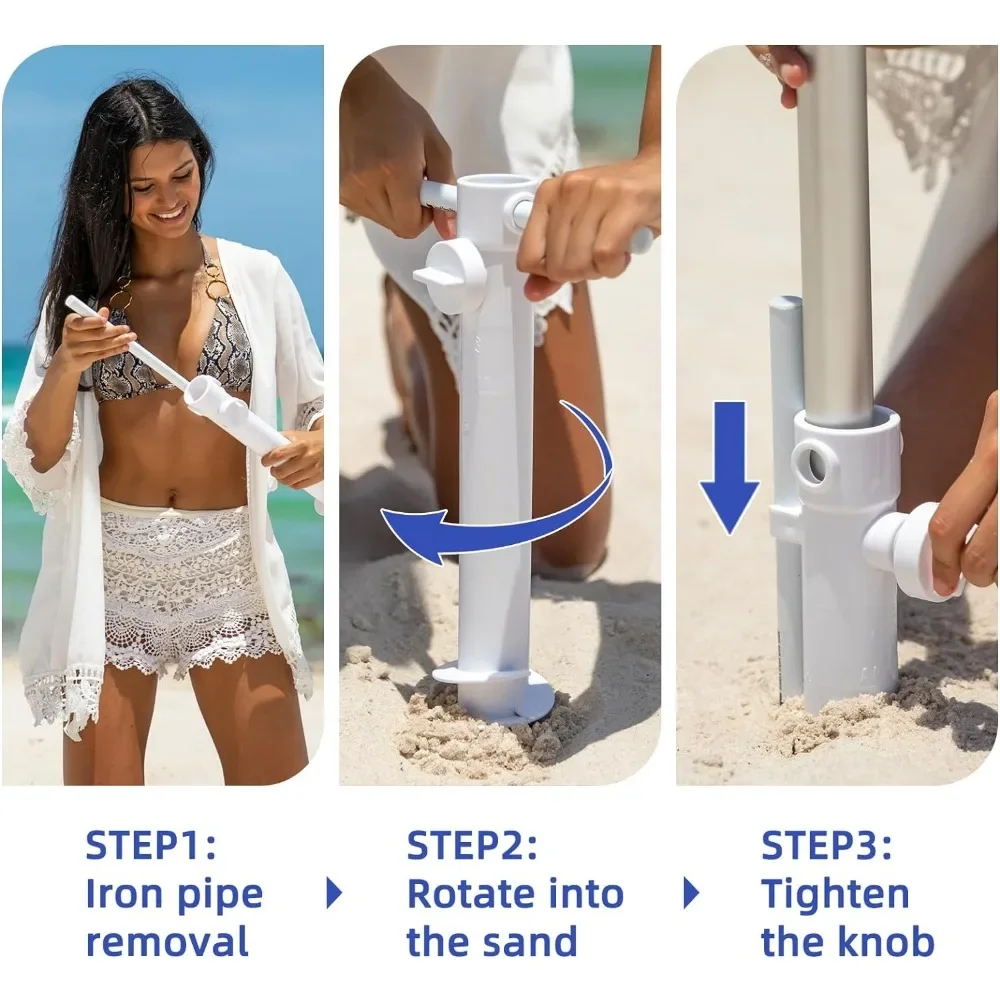 STEP1:
Iron pipe removal

STEP2:
Rotate into the sand

STEP3:
Tighten the knob