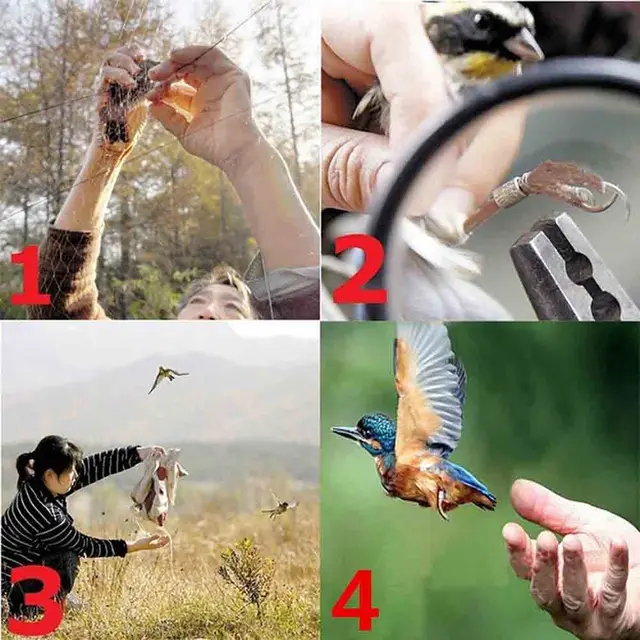 1
2
3
4