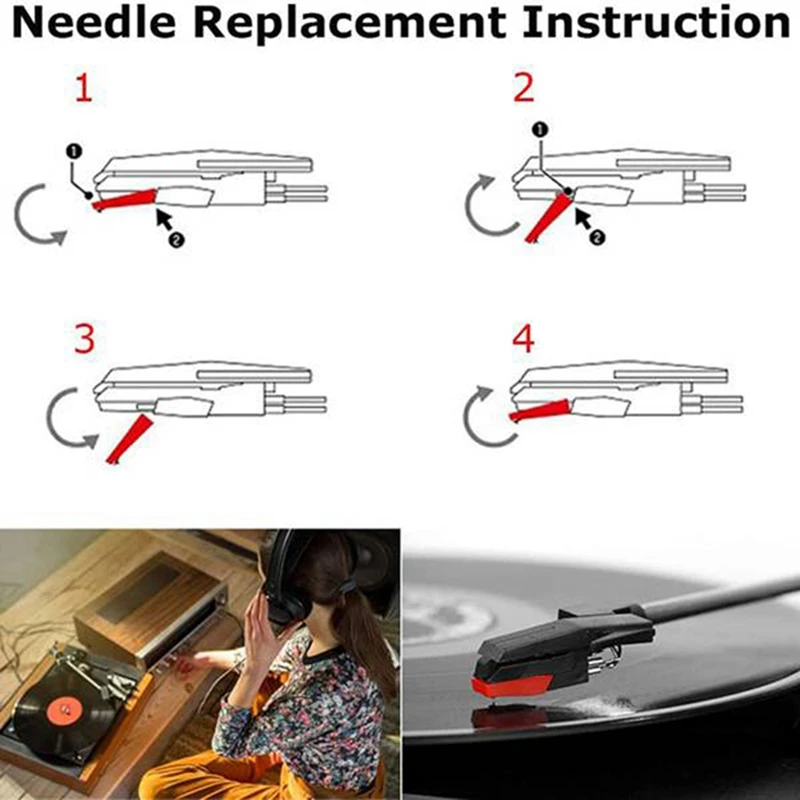 Needle Replacement Instruction

1

❶

❷

2

❶

❷

3

4