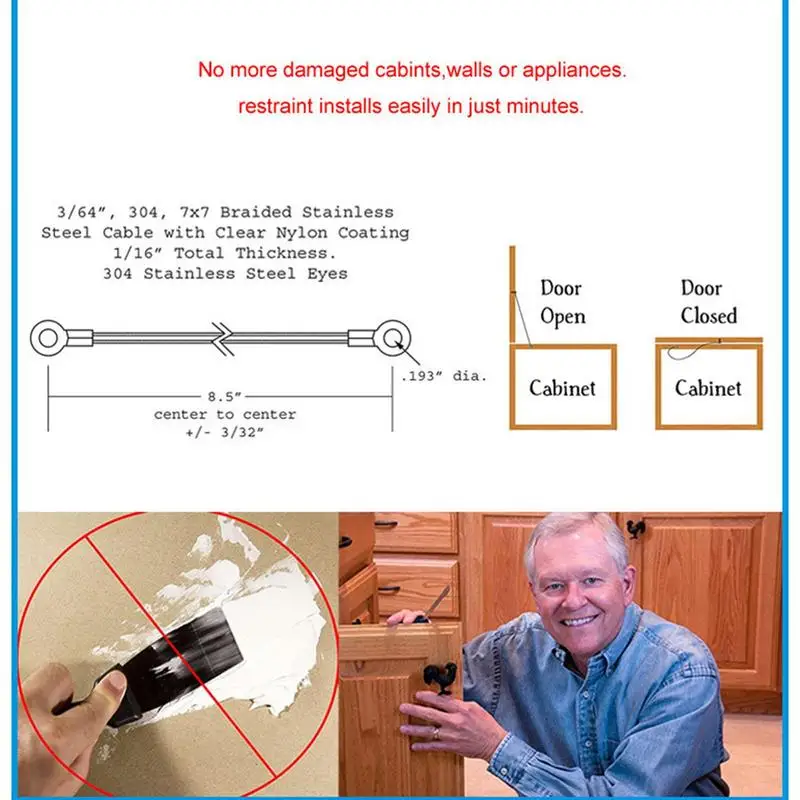 No more damaged cabints,walls or appliances.
restraint installs easily in just minutes.

3/64", 304, 7x7 Braided Stainless Steel Cable with Clear Nylon Coating 1/16" Total Thickness. 304 Stainless Steel Eyes

.193" dia.

8.5" center to center +/- 3/32"

Door Open

Cabinet

Door Closed

Cabinet