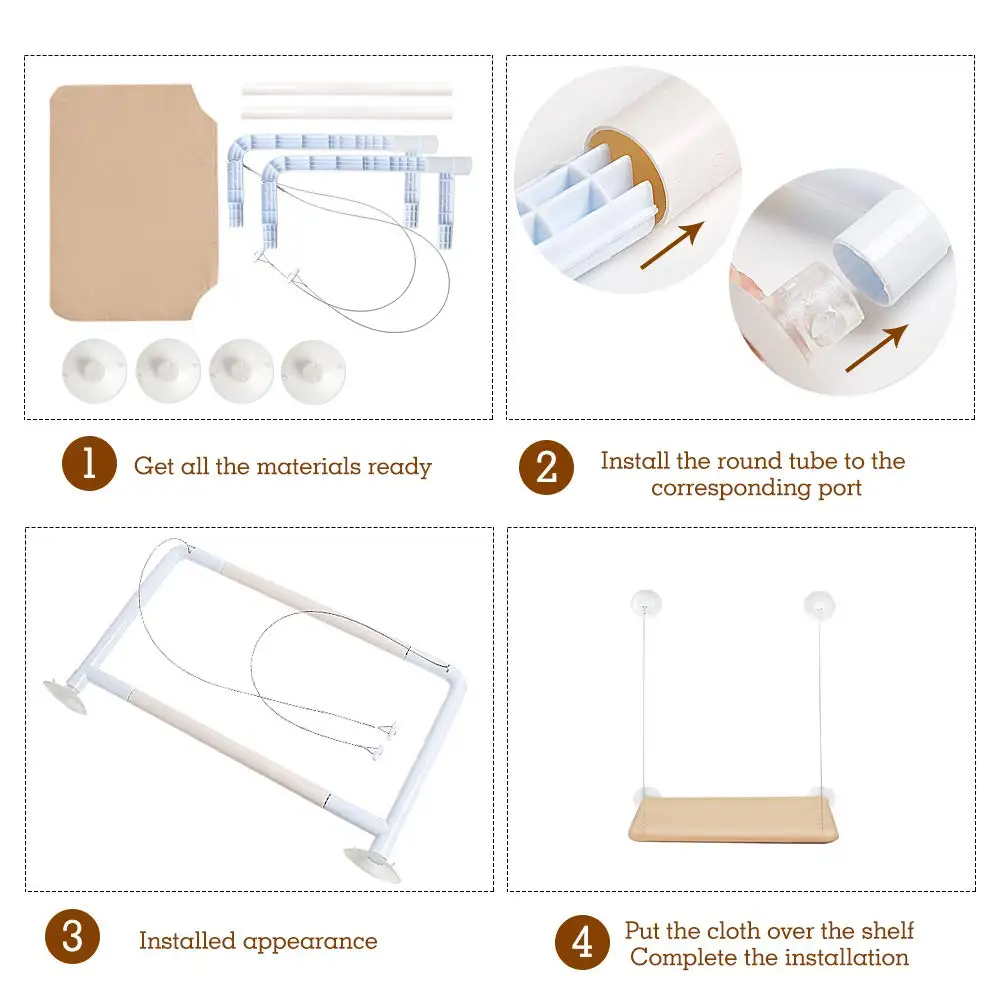 1 Get all the materials ready

2 Install the round tube to the corresponding port

3 Installed appearance

4 Put the cloth over the shelf
Complete the installation