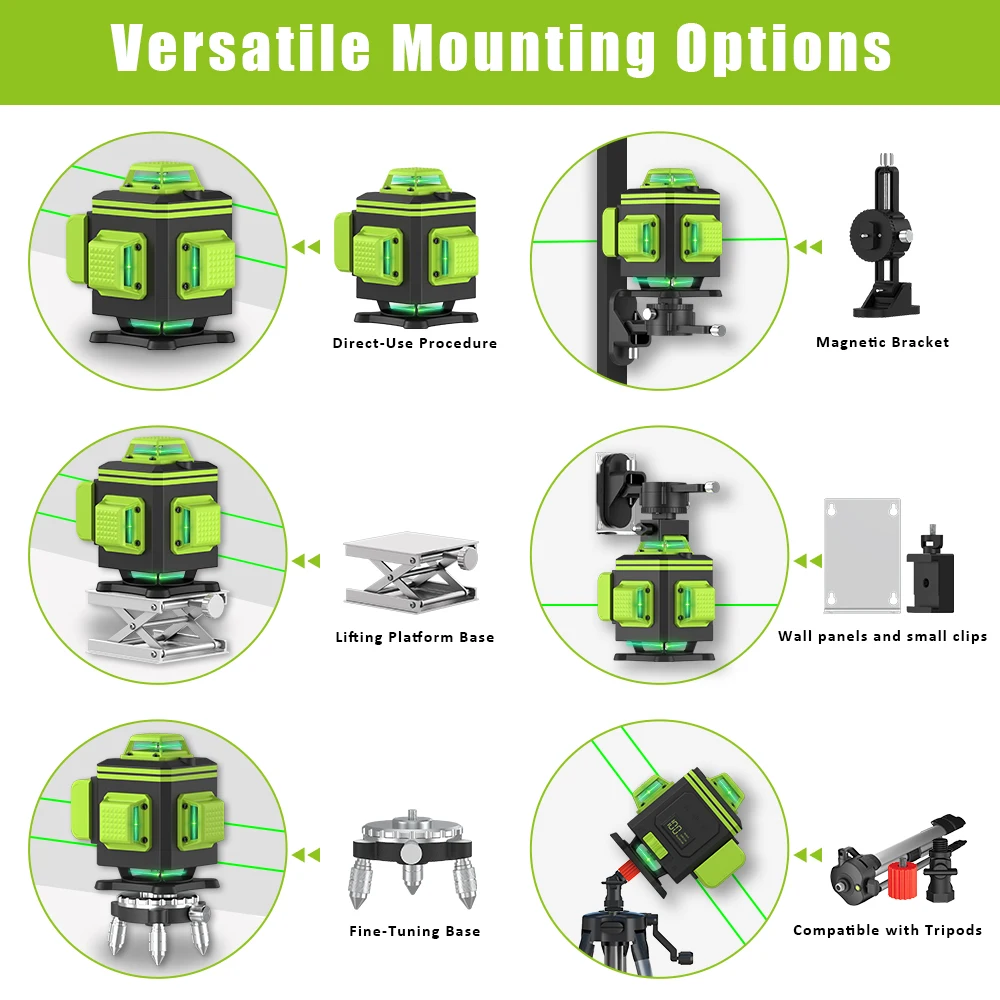 Versatile Mounting Options

Direct-Use Procedure

Magnetic Bracket

Lifting Platform Base

Wall panels and small clips

Fine-Tuning Base

Compatible with Tripods