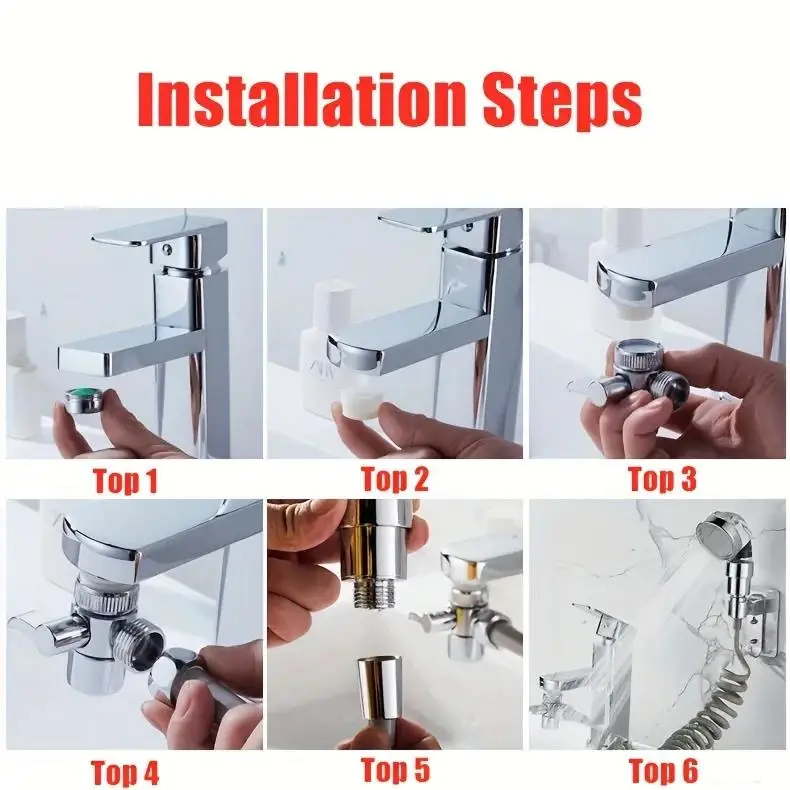 Installation Steps

Top 1

Top 2

Top 3

Top 4

Top 5

Top 6