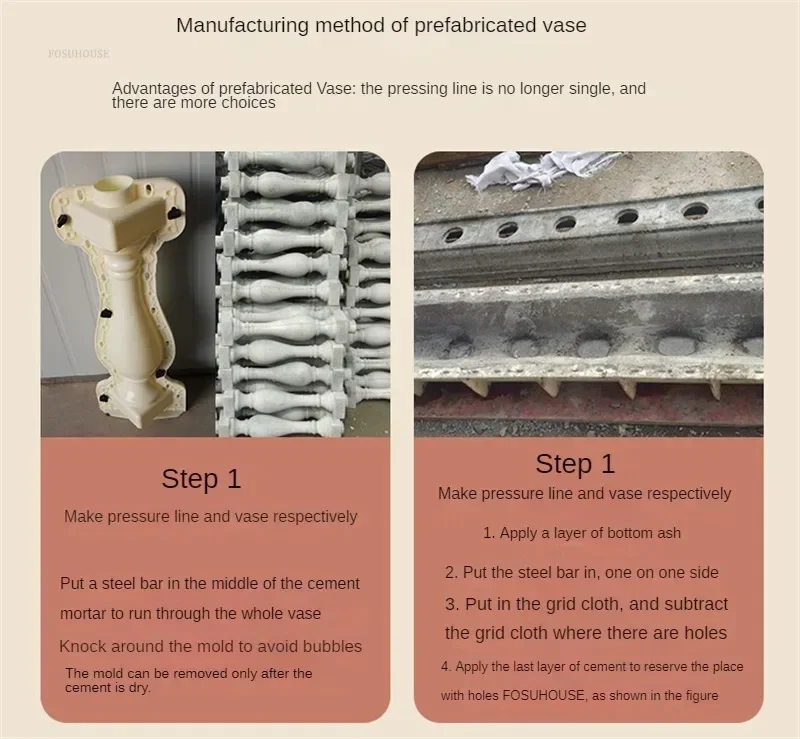 Manufacturing method of prefabricated vase

FOSUHOUSE

Advantages of prefabricated Vase: the pressing line is no longer single, and there are more choices

Step 1

Make pressure line and vase respectively

Put a steel bar in the middle of the cement mortar to run through the whole vase

Knock around the mold to avoid bubbles

The mold can be removed only after the cement is dry.

Step 1

Make pressure line and vase respectively

1. Apply a layer of bottom ash

2. Put the steel bar in, one on one side

3. Put in the grid cloth, and subtract the grid cloth where there are holes

4. Apply the last layer of cement to reserve the place with holes FOSUHOUSE, as shown in the figure