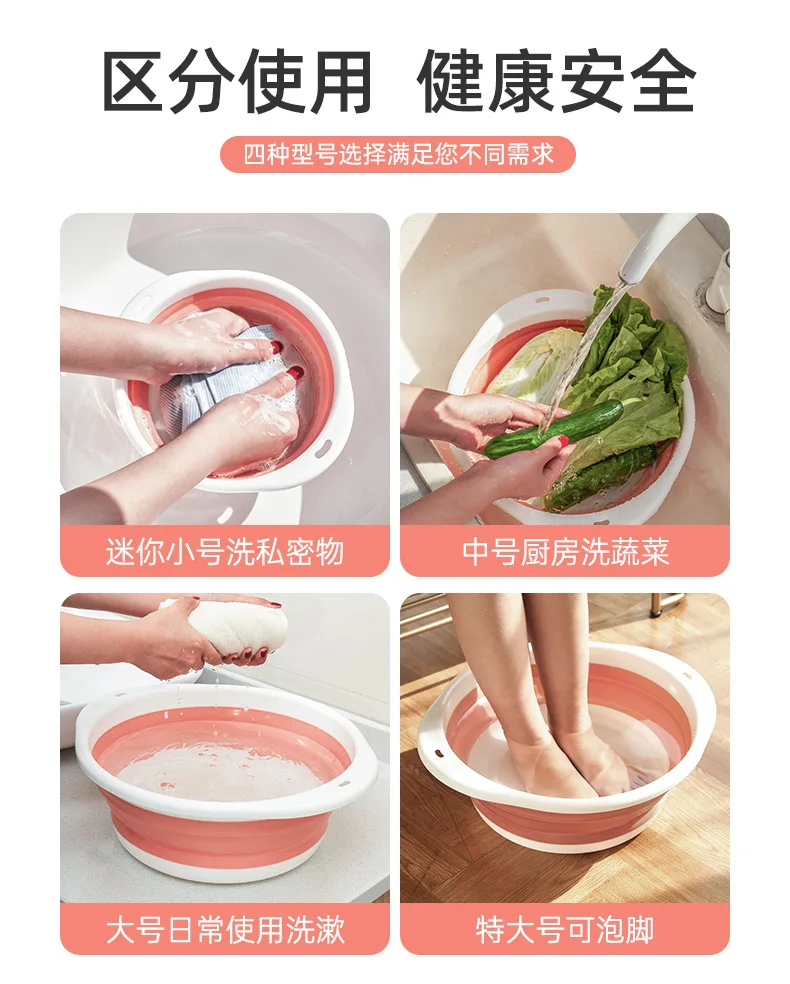 区分使用 健康安全

四种型号选择满足您不同需求

迷你小号洗私密物

中号厨房洗蔬菜

大号日常使用洗漱

特大号可泡脚