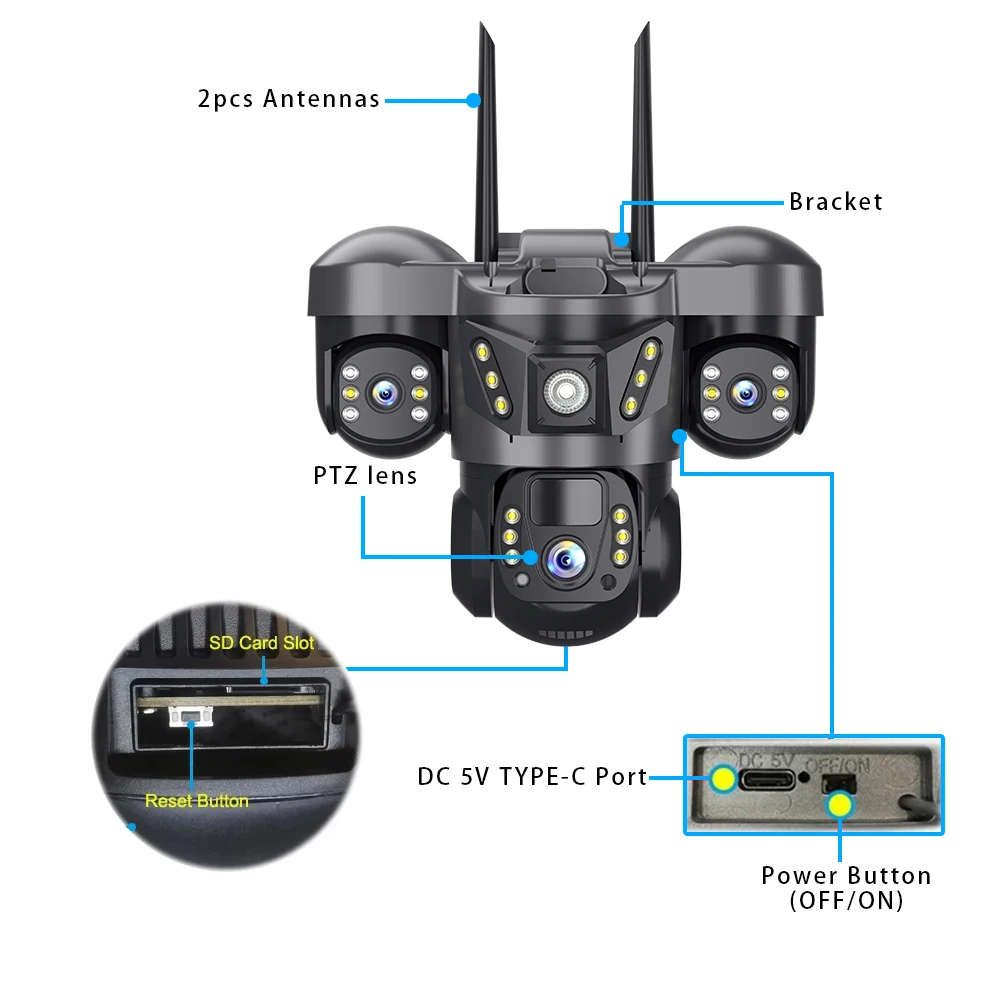 2pcs Antennas

Bracket

PTZ lens

SD Card Slot

Reset Button

DC 5V TYPE-C Port

DC 5V

OFF/ON

Power Button
(OFF/ON)