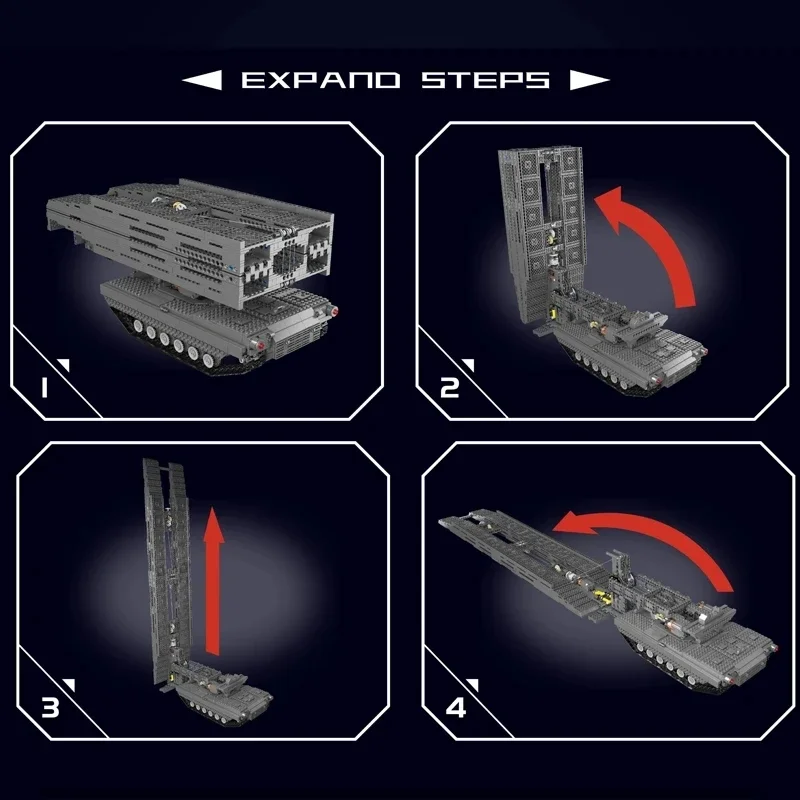 EXPAND STEPS

1

2

3

4