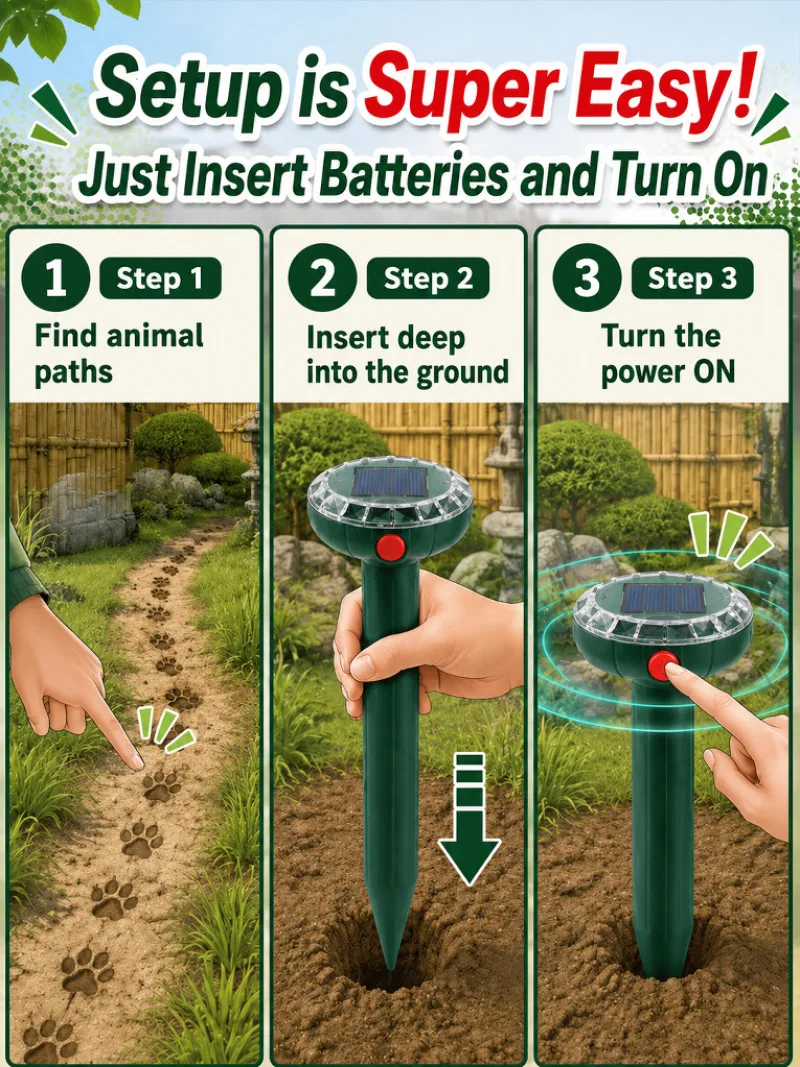 Setup is Super Easy!
Just Insert Batteries and Turn On

1 Step 1
Find animal paths

2 Step 2
Insert deep into the ground

3 Step 3
Turn the power ON