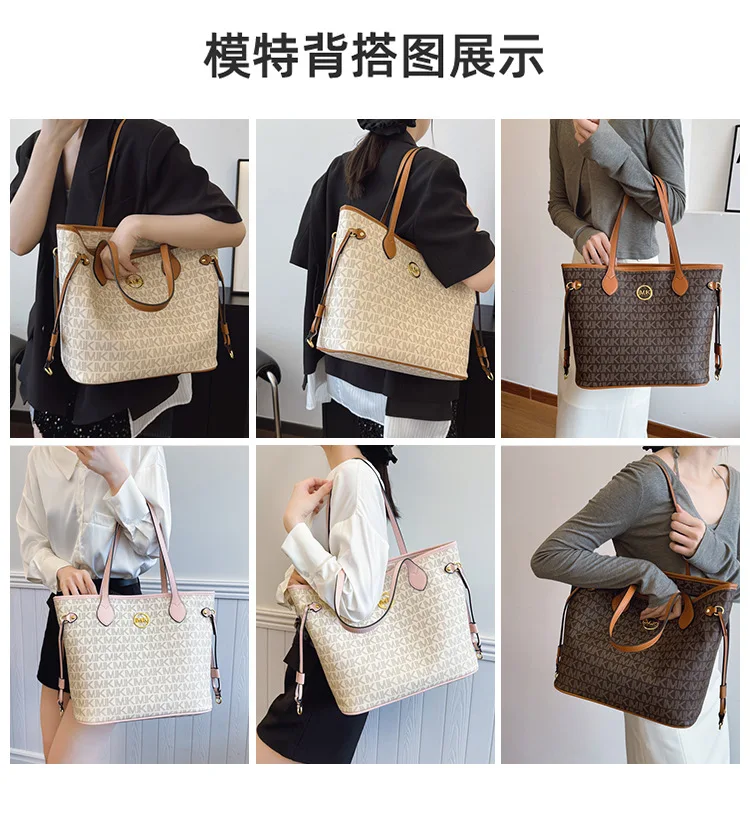 模特背搭图展示