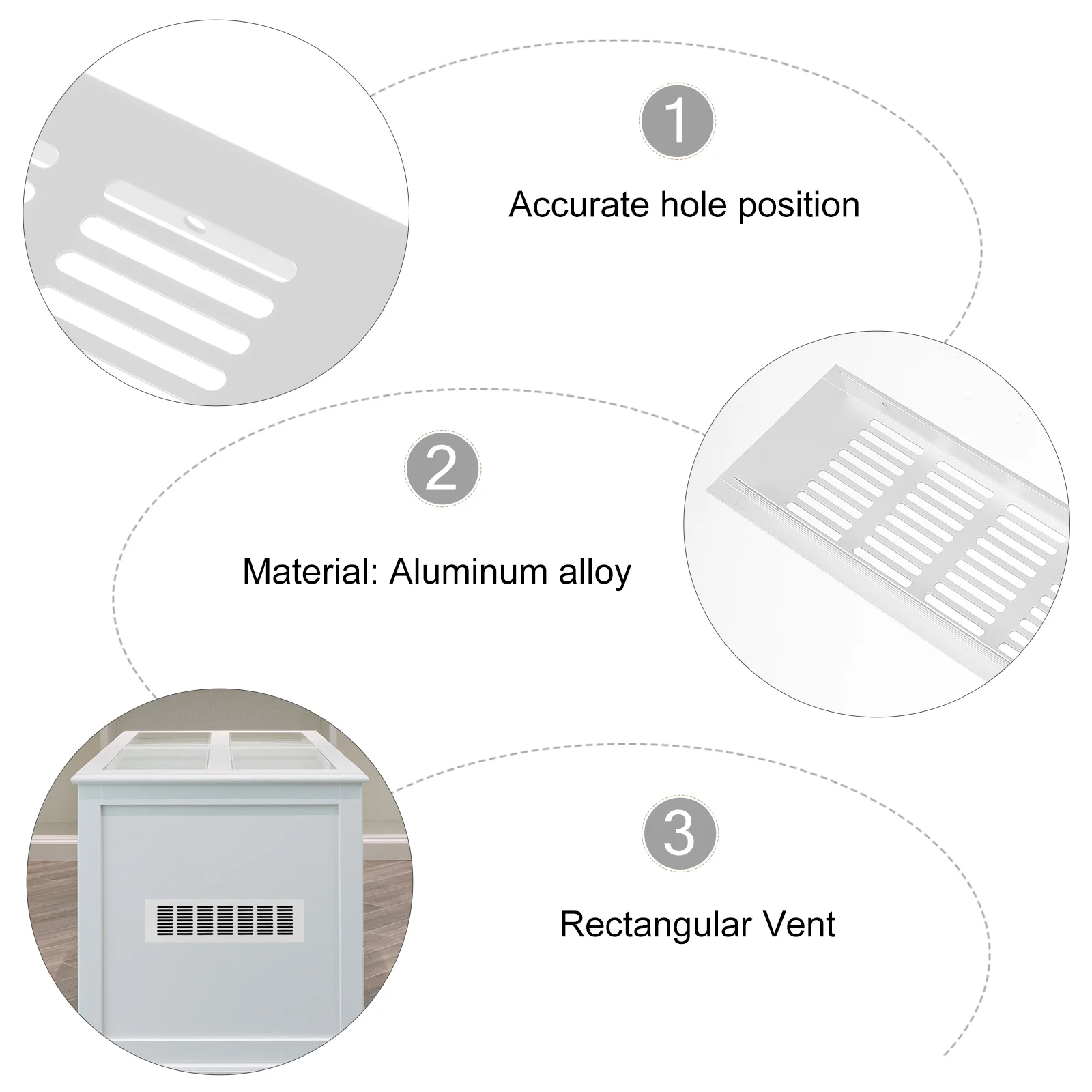 1

Accurate hole position

2

Material: Aluminum alloy

3

Rectangular Vent