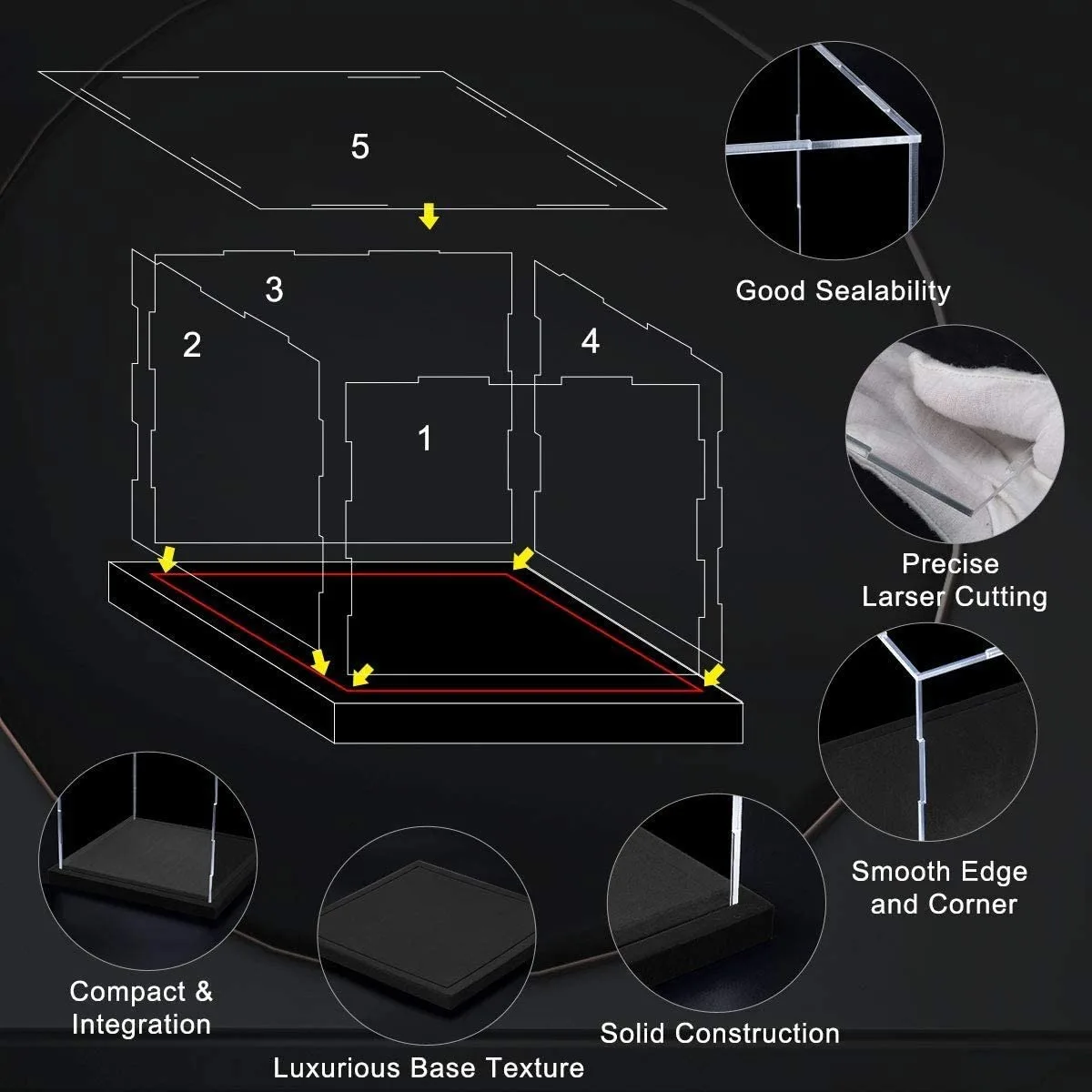 5

3

2

4

1

Good Sealability

Precise Larser Cutting

Smooth Edge and Corner

Compact & Integration

Luxurious Base Texture

Solid Construction