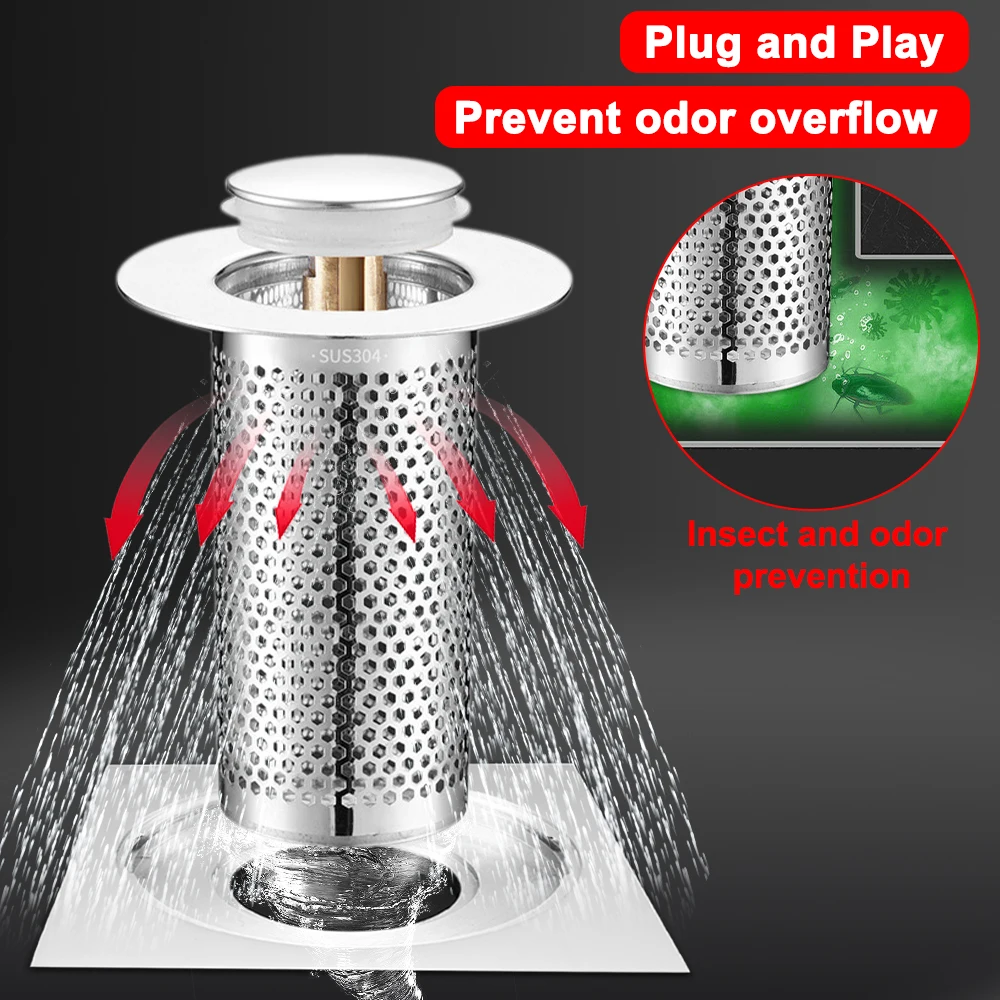 Plug and Play

Prevent odor overflow

·SUS304·

Insect and odor prevention