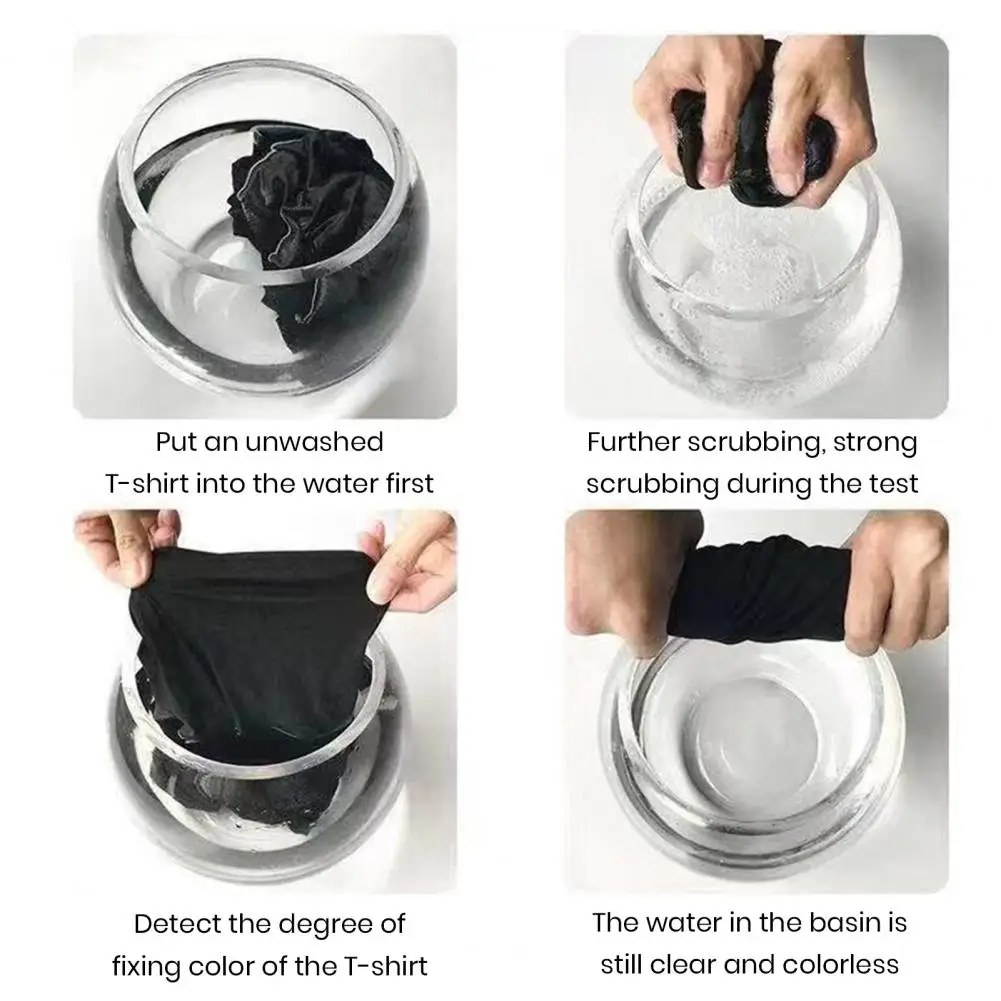 Put an unwashed T-shirt into the water first

Further scrubbing, strong scrubbing during the test

Detect the degree of fixing color of the T-shirt

The water in the basin is still clear and colorless