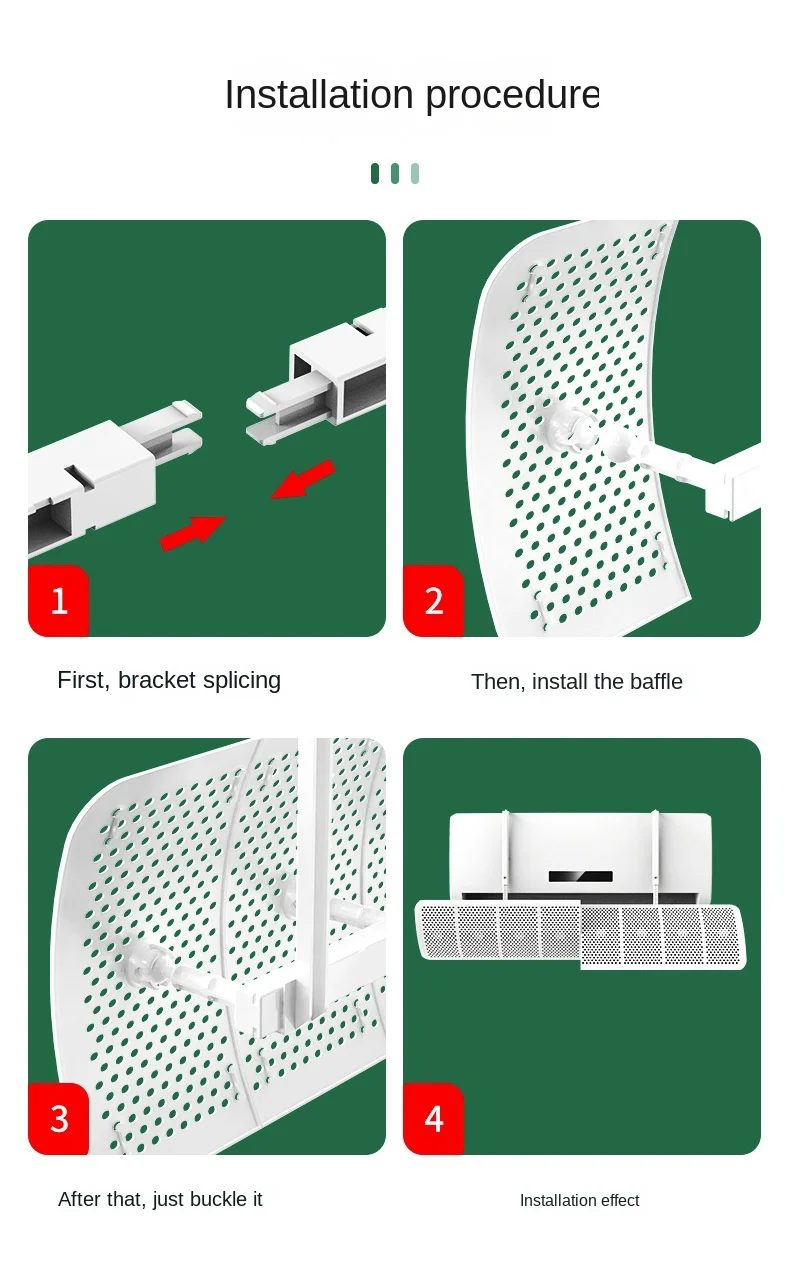 Installation procedure

1

First, bracket splicing

2

Then, install the baffle

3

After that, just buckle it

4

Installation effect