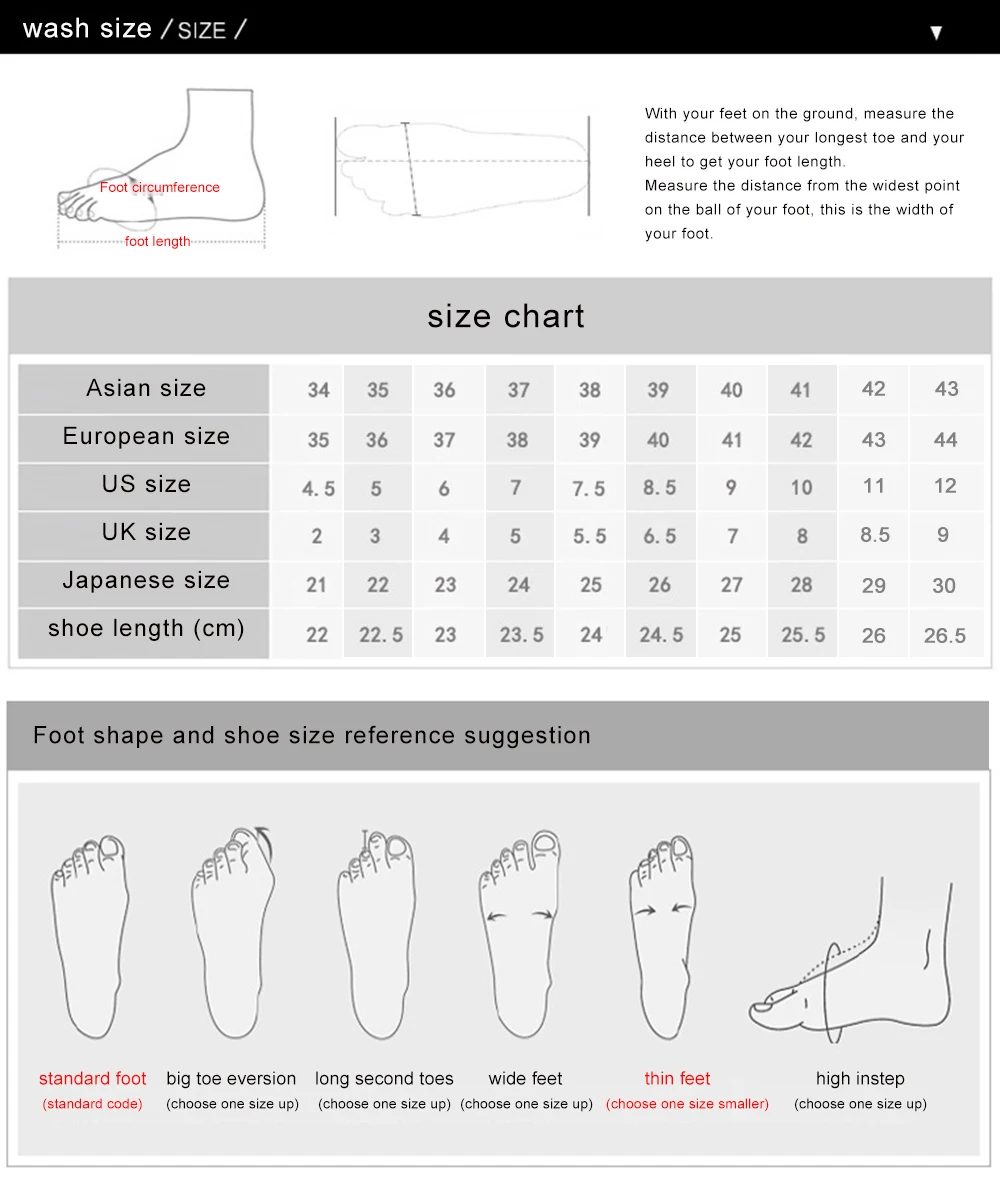 wash size / SIZE /

Foot circumference
foot length

With your feet on the ground, measure the distance between your longest toe and your heel to get your foot length.
Measure the distance from the widest point on the ball of your foot, this is the width of your foot.

size chart

| Asian size | 34 | 35 | 36 | 37 | 38 | 39 | 40 | 41 | 42 | 43 |
|---|---|---|---|---|---|---|---|---|---|---|
| European size | 35 | 36 | 37 | 38 | 39 | 40 | 41 | 42 | 43 | 44 |
| US size | 4.5 | 5 | 6 | 7 | 7.5 | 8.5 | 9 | 10 | 11 | 12 |
| UK size | 2 | 3 | 4 | 5 | 5.5 | 6.5 | 7 | 8 | 8.5 | 9 |
| Japanese size | 21 | 22 | 23 | 24 | 25 | 26 | 27 | 28 | 29 | 30 |
| shoe length (cm) | 22 | 22.5 | 23 | 23.5 | 24 | 24.5 | 25 | 25.5 | 26 | 26.5 |

Foot shape and shoe size reference suggestion

standard foot (standard code)
big toe eversion (choose one size up)
long second toes (choose one size up)
wide feet (choose one size up)
thin feet (choose one size smaller)
high instep (choose one size up)