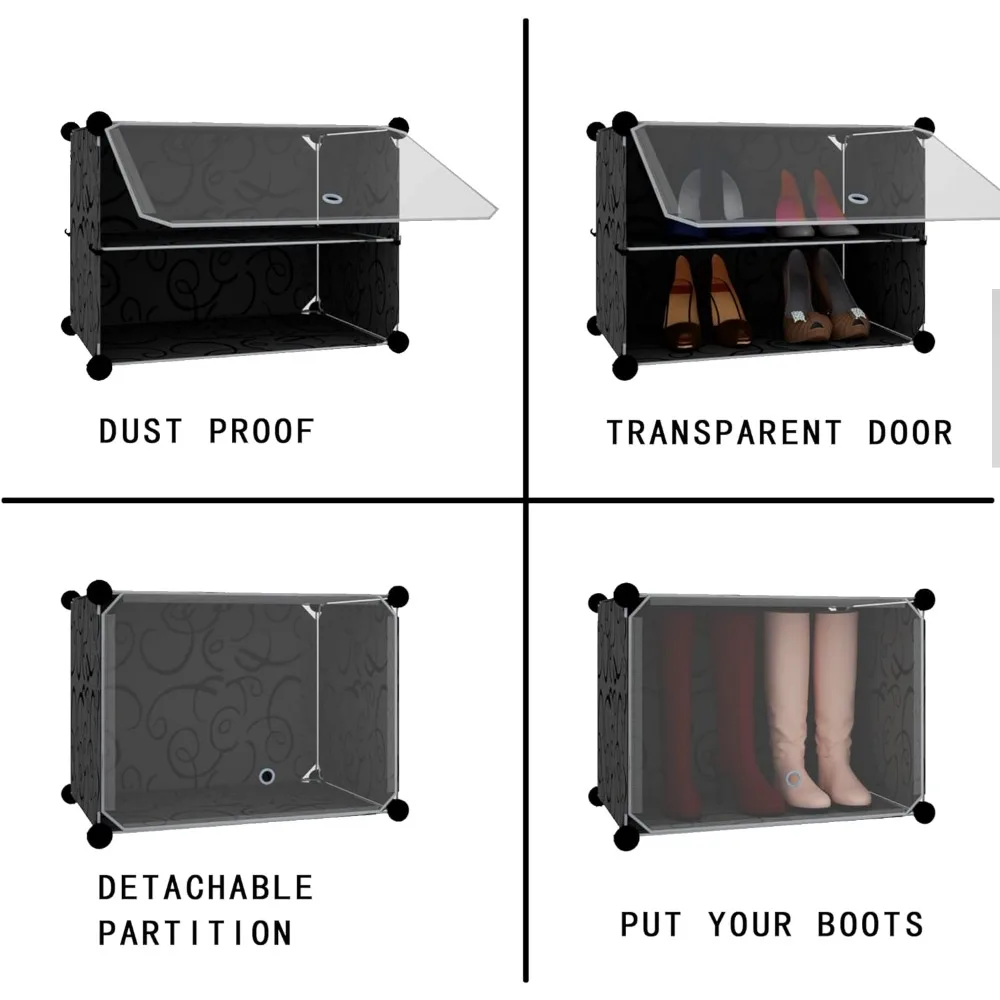 DUST PROOF

TRANSPARENT DOOR

DETACHABLE PARTITION

PUT YOUR BOOTS