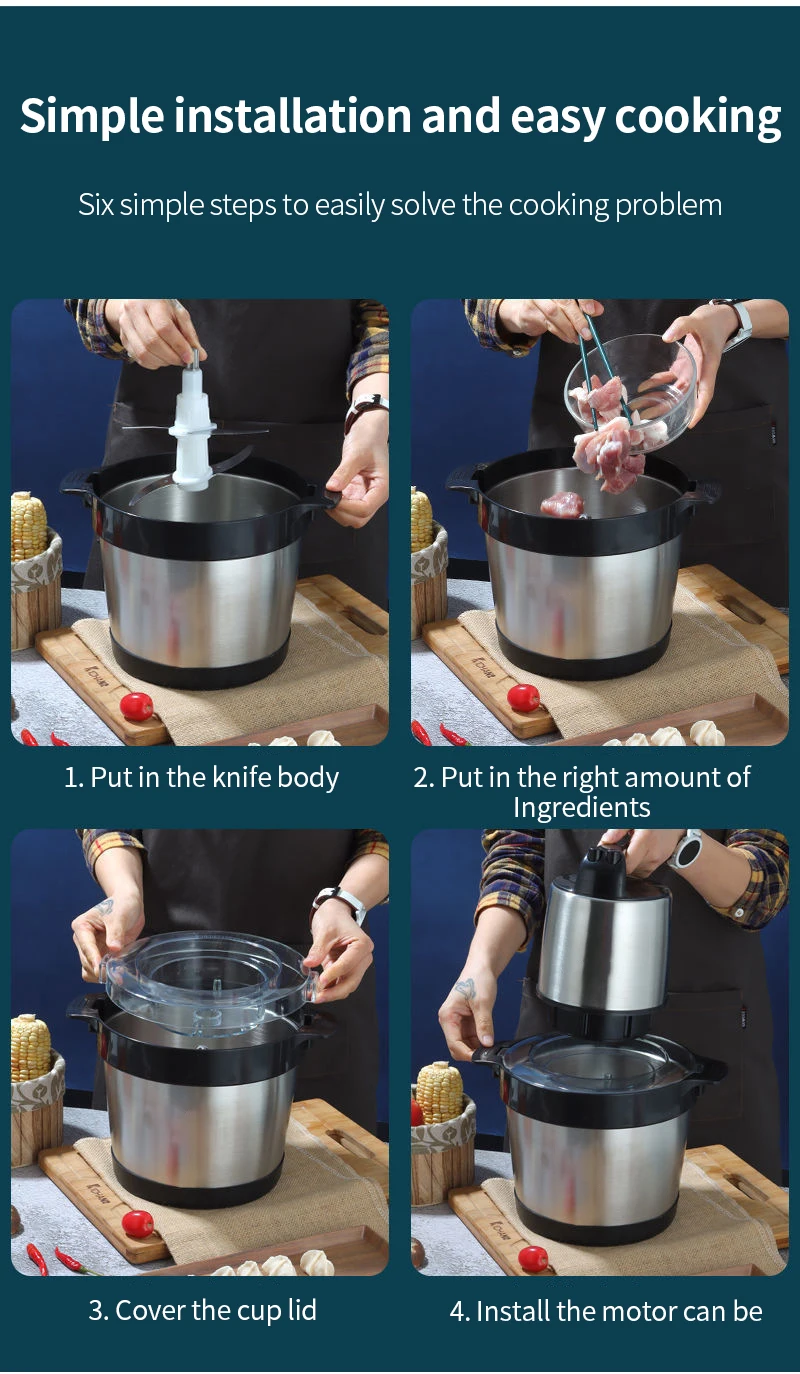 Simple installation and easy cooking

Six simple steps to easily solve the cooking problem

1. Put in the knife body

2. Put in the right amount of Ingredients

3. Cover the cup lid

4. Install the motor can be