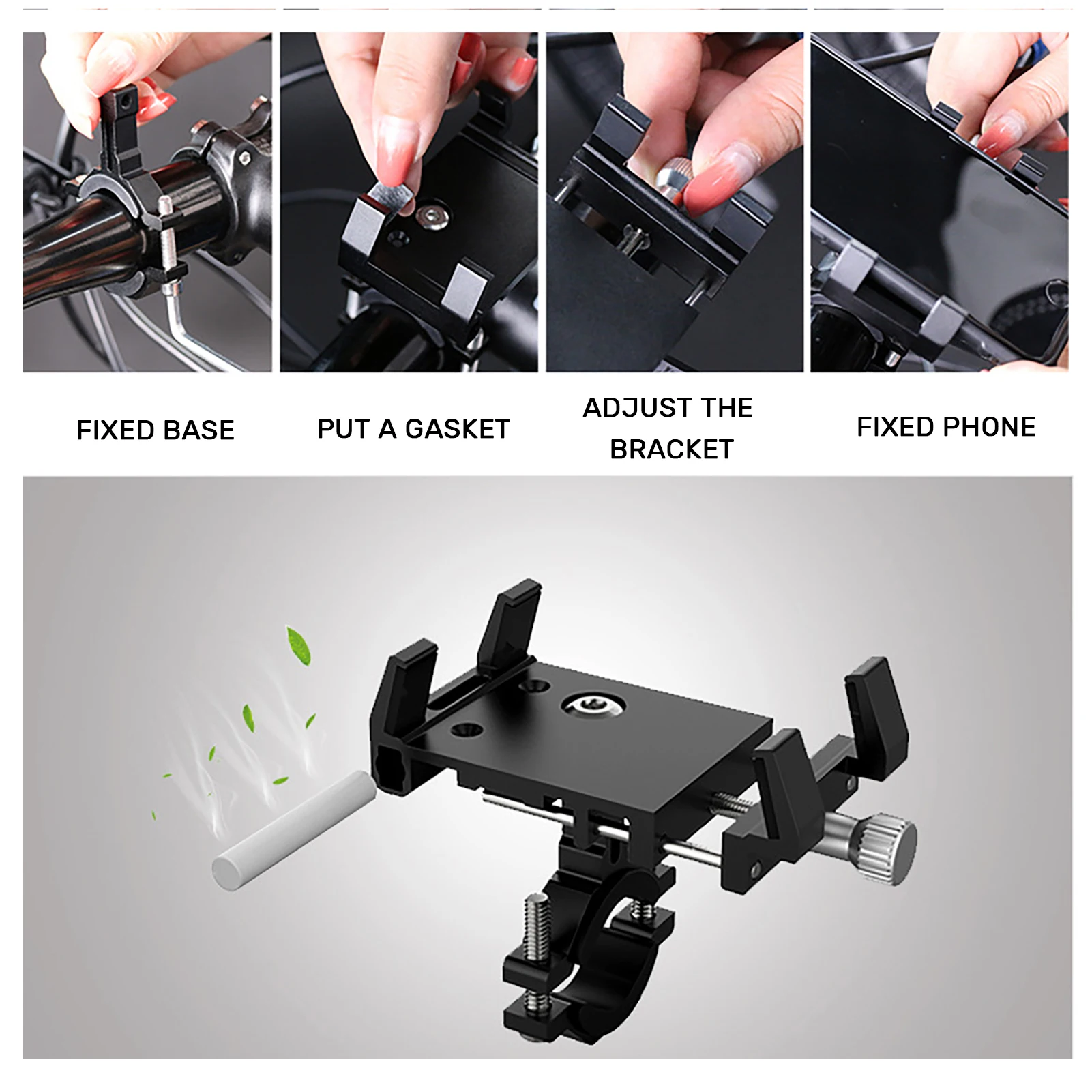 FIXED BASE

PUT A GASKET

ADJUST THE BRACKET

FIXED PHONE