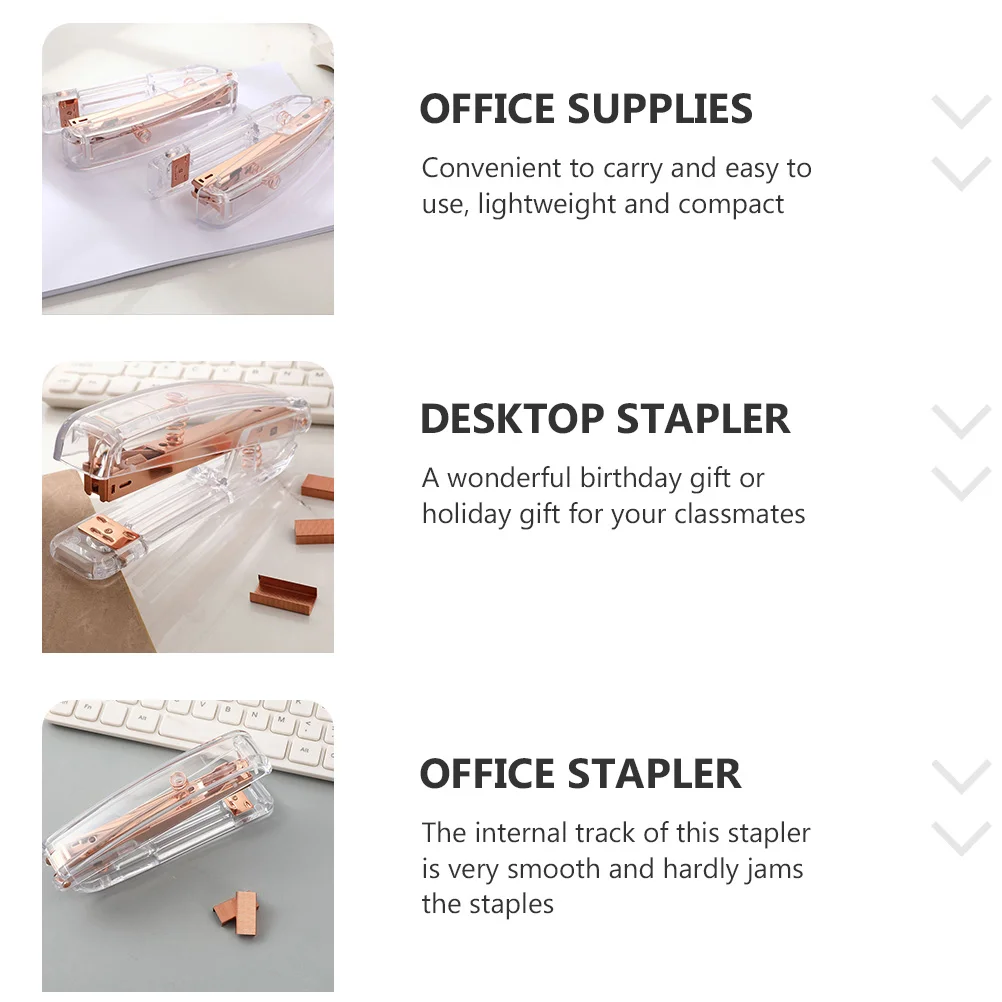 OFFICE SUPPLIES
Convenient to carry and easy to use, lightweight and compact

DESKTOP STAPLER
A wonderful birthday gift or holiday gift for your classmates

OFFICE STAPLER
The internal track of this stapler is very smooth and hardly jams the staples