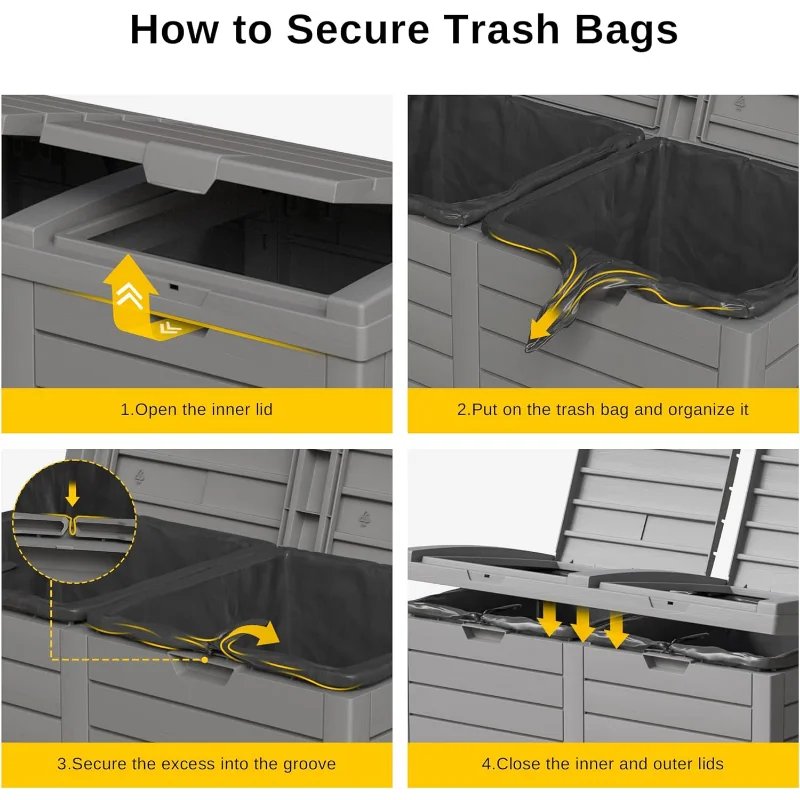 How to Secure Trash Bags

1.Open the inner lid

2.Put on the trash bag and organize it

3.Secure the excess into the groove

4.Close the inner and outer lids