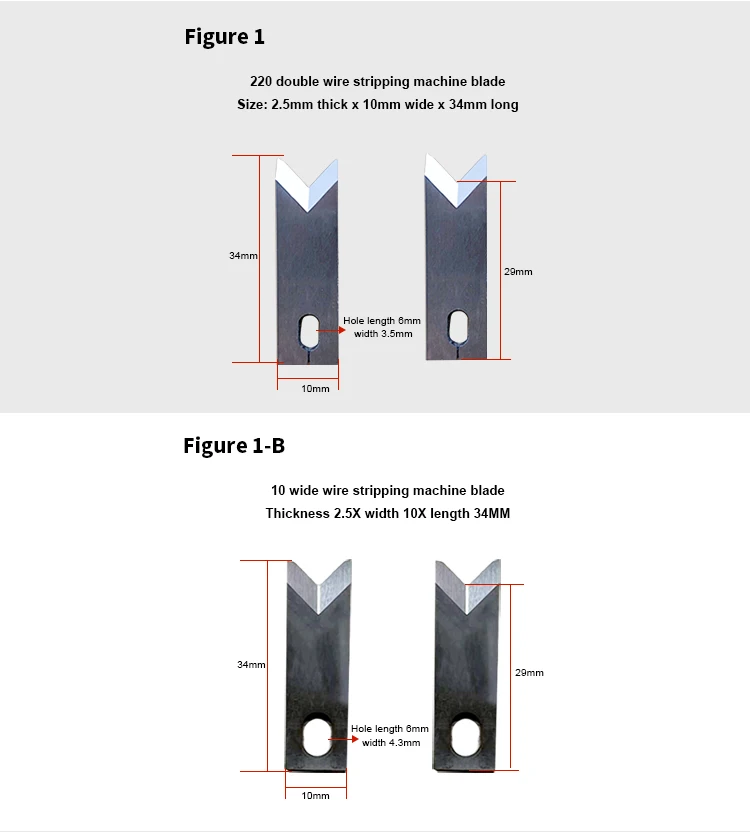 Figure 1

220 double wire stripping machine blade
Size: 2.5mm thick x 10mm wide x 34mm long

34mm

Hole length 6mm
width 3.5mm

10mm

29mm

Figure 1-B

10 wide wire stripping machine blade
Thickness 2.5X width 10X length 34MM

34mm

Hole length 6mm
width 4.3mm

10mm

29mm