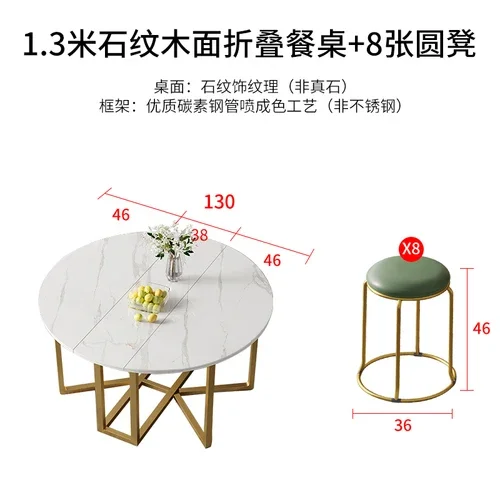 1.3米石纹木面折叠餐桌+8张圆凳

桌面：石纹饰纹理（非真石）
框架：优质碳素钢管喷成色工艺（非不锈钢）

130
46
38
46

X8
46
36