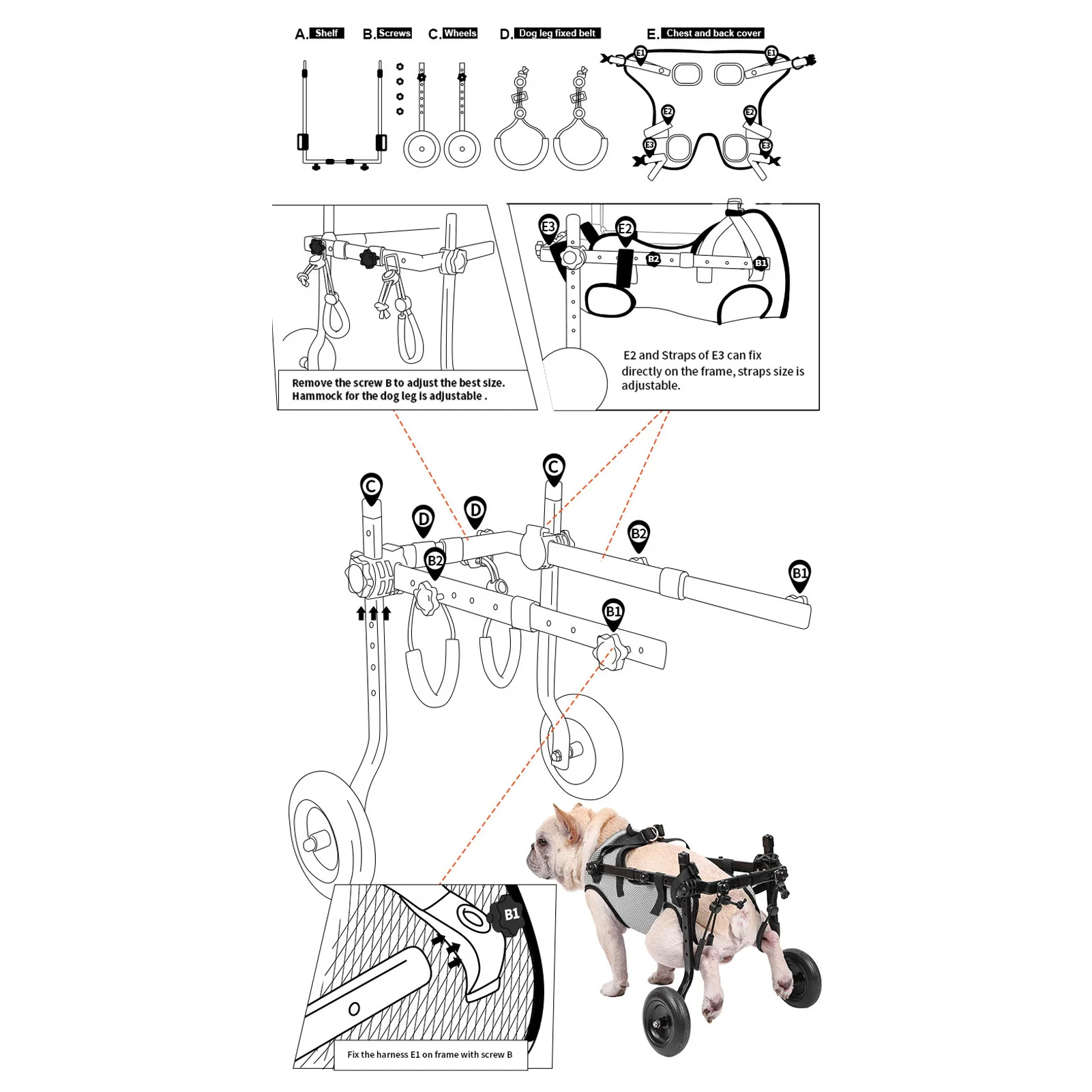 A. Shelf B. Screws C. Wheels D. Dog leg fixed belt E. Chest and back cover

E1 E1 E2 E2 E3 E3

Remove the screw B to adjust the best size. Hammock for the dog leg is adjustable .

E3 E2 B2 B1

E2 and Straps of E3 can fix directly on the frame, straps size is adjustable.

C C D D B2 B2 B1 B1

B1

Fix the harness E1 on frame with screw B