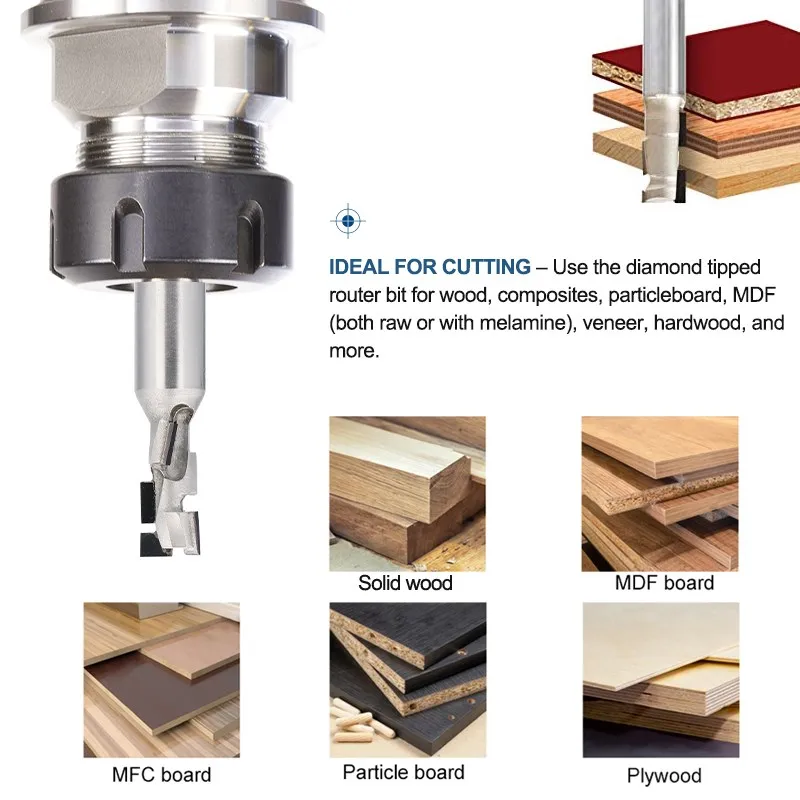 IDEAL FOR CUTTING – Use the diamond tipped router bit for wood, composites, particleboard, MDF (both raw or with melamine), veneer, hardwood, and more.

Solid wood

MDF board

MFC board

Particle board

Plywood