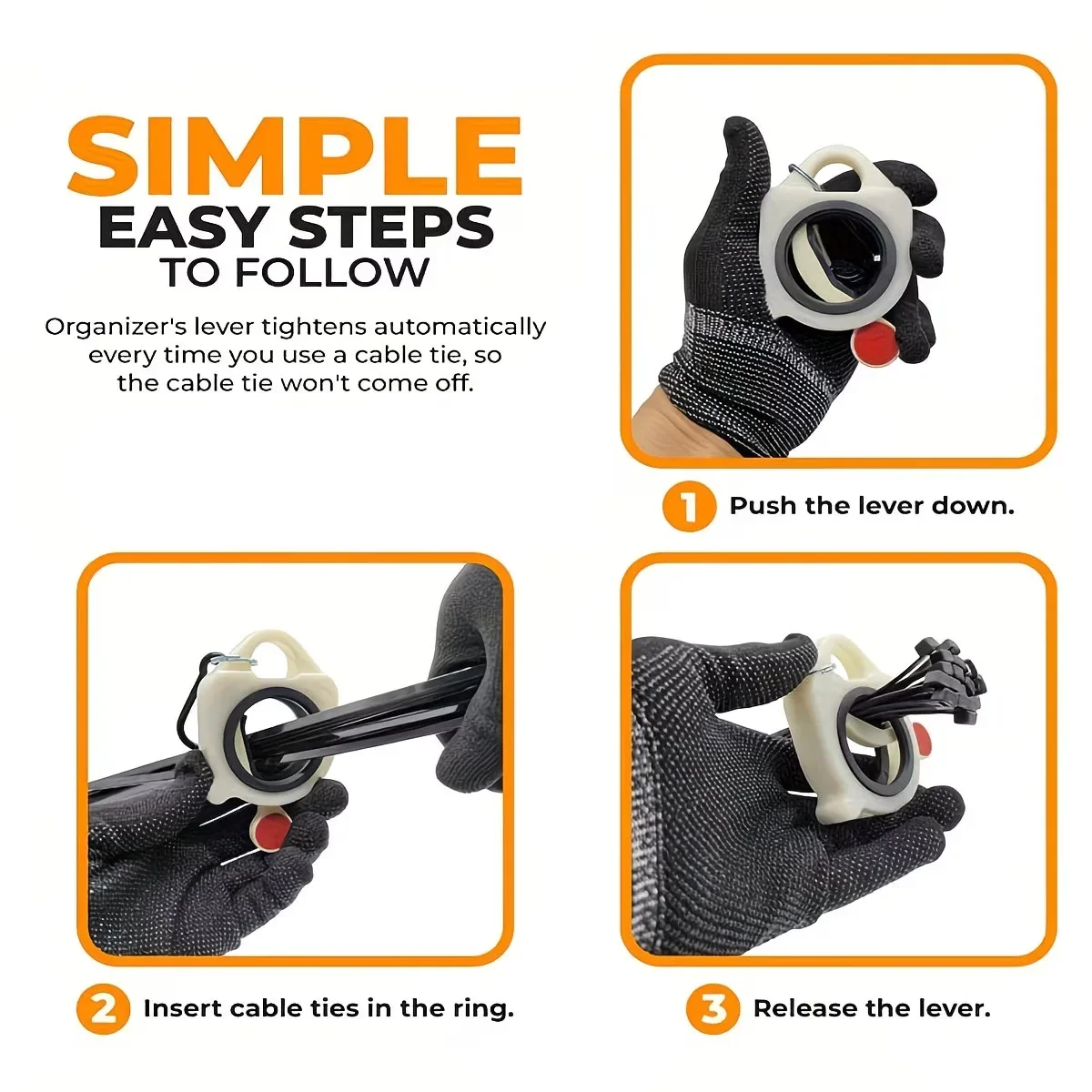 SIMPLE
EASY STEPS
TO FOLLOW

Organizer's lever tightens automatically every time you use a cable tie, so the cable tie won't come off.

1 Push the lever down.

2 Insert cable ties in the ring.

3 Release the lever.