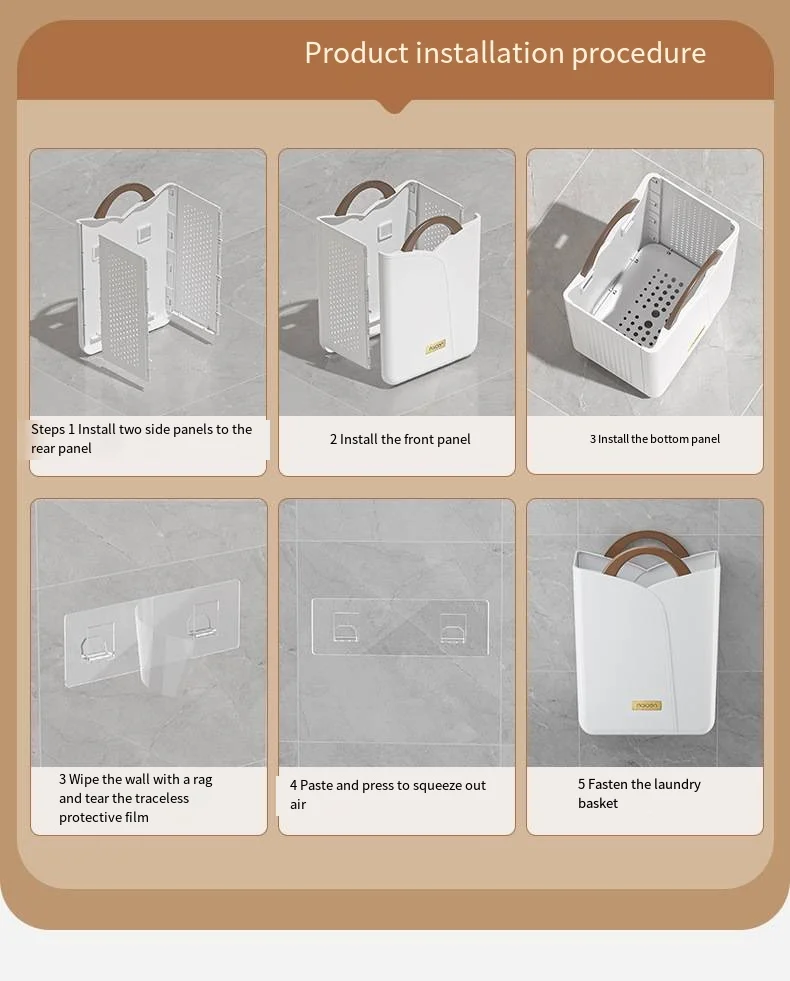 Product installation procedure

Steps 1 Install two side panels to the rear panel

2 Install the front panel

3 Install the bottom panel

3 Wipe the wall with a rag and tear the traceless protective film

4 Paste and press to squeeze out air

5 Fasten the laundry basket