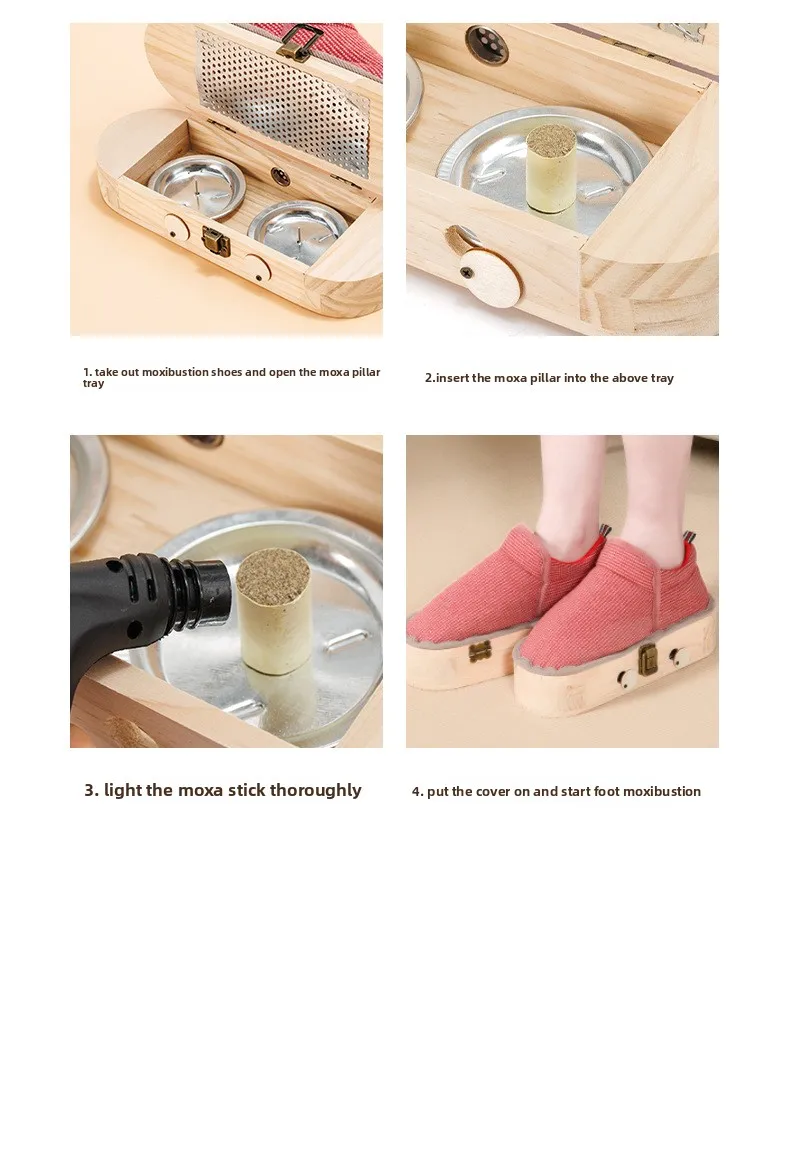 1. take out moxibustion shoes and open the moxa pillar tray

2.insert the moxa pillar into the above tray

3. light the moxa stick thoroughly

4. put the cover on and start foot moxibustion