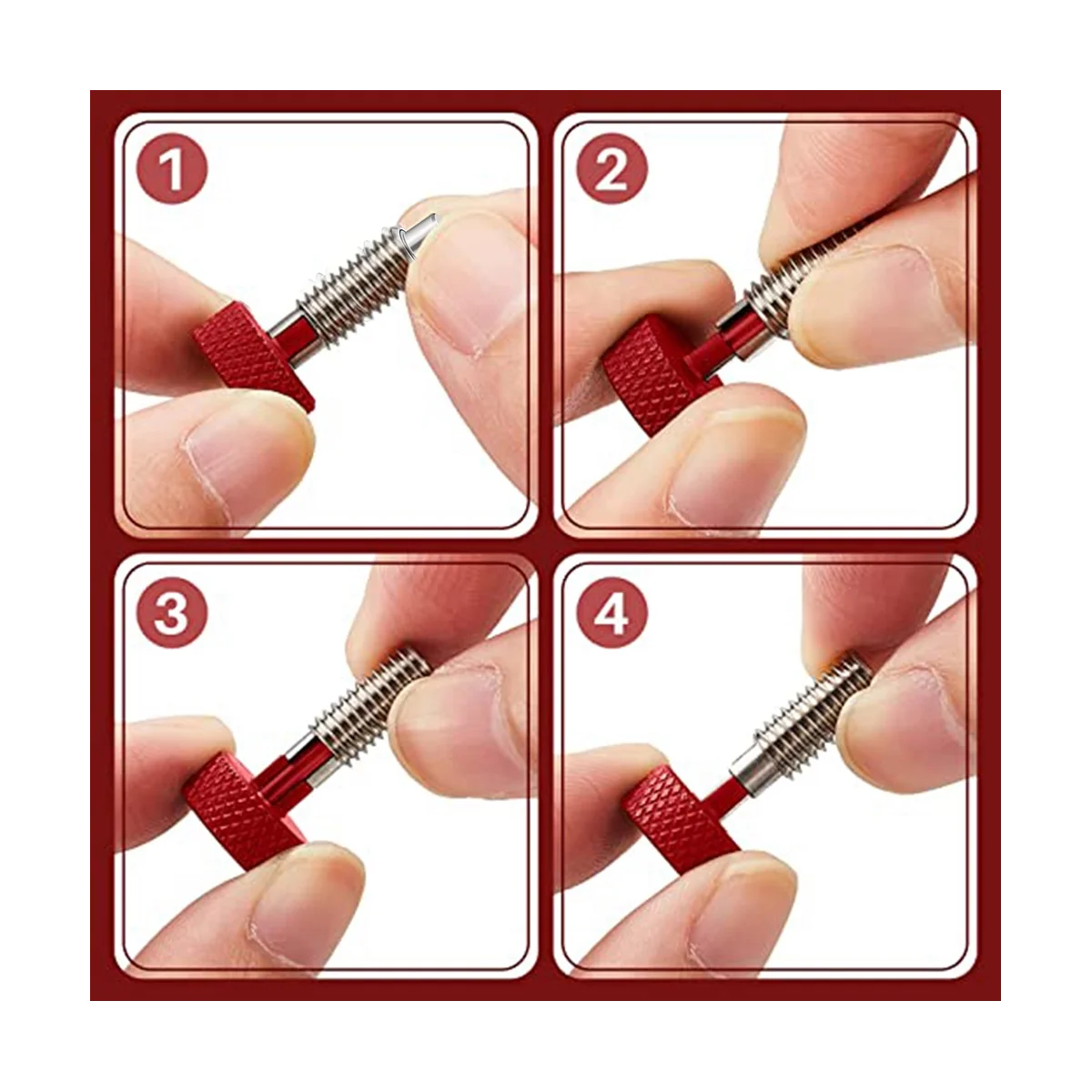 1

2

3

4