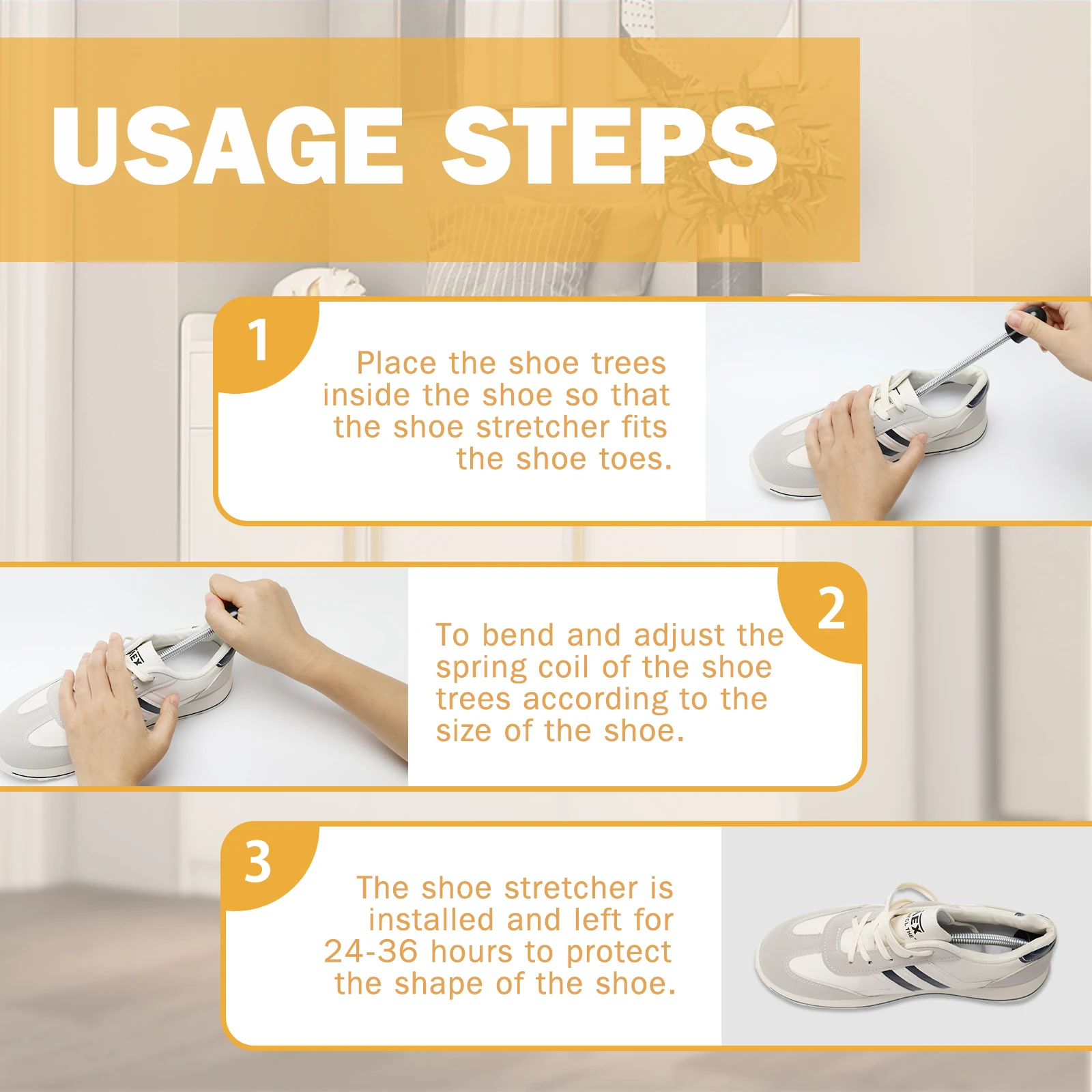 USAGE STEPS

1

Place the shoe trees inside the shoe so that the shoe stretcher fits the shoe toes.

2

To bend and adjust the spring coil of the shoe trees according to the size of the shoe.

3

The shoe stretcher is installed and left for 24-36 hours to protect the shape of the shoe.