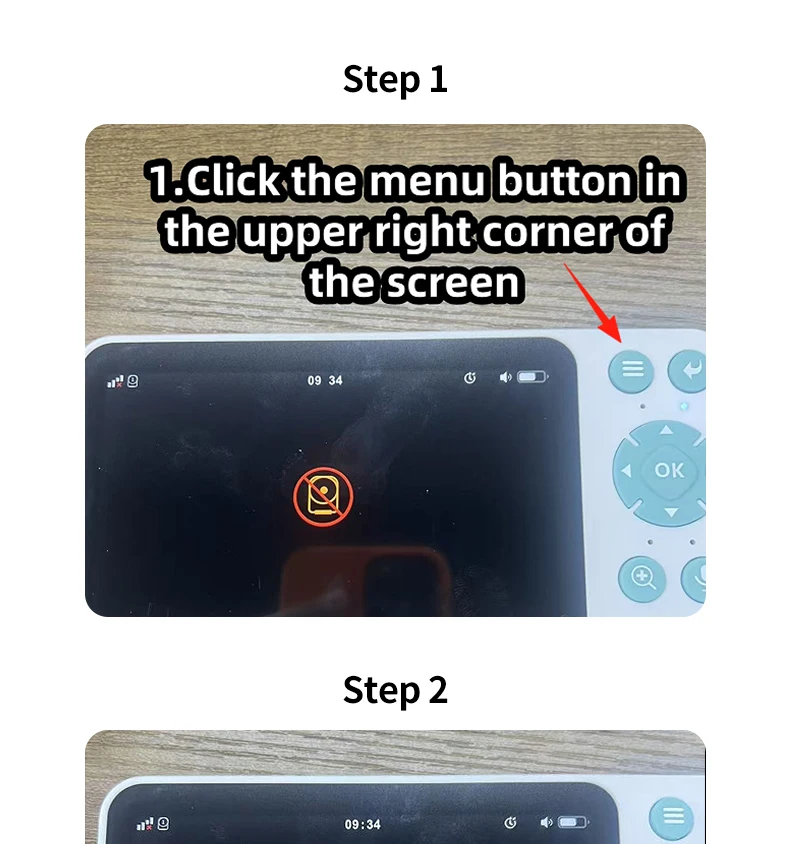 Step 1

1.Click the menu button in the upper right corner of the screen

09 34

OK

Step 2

09:34